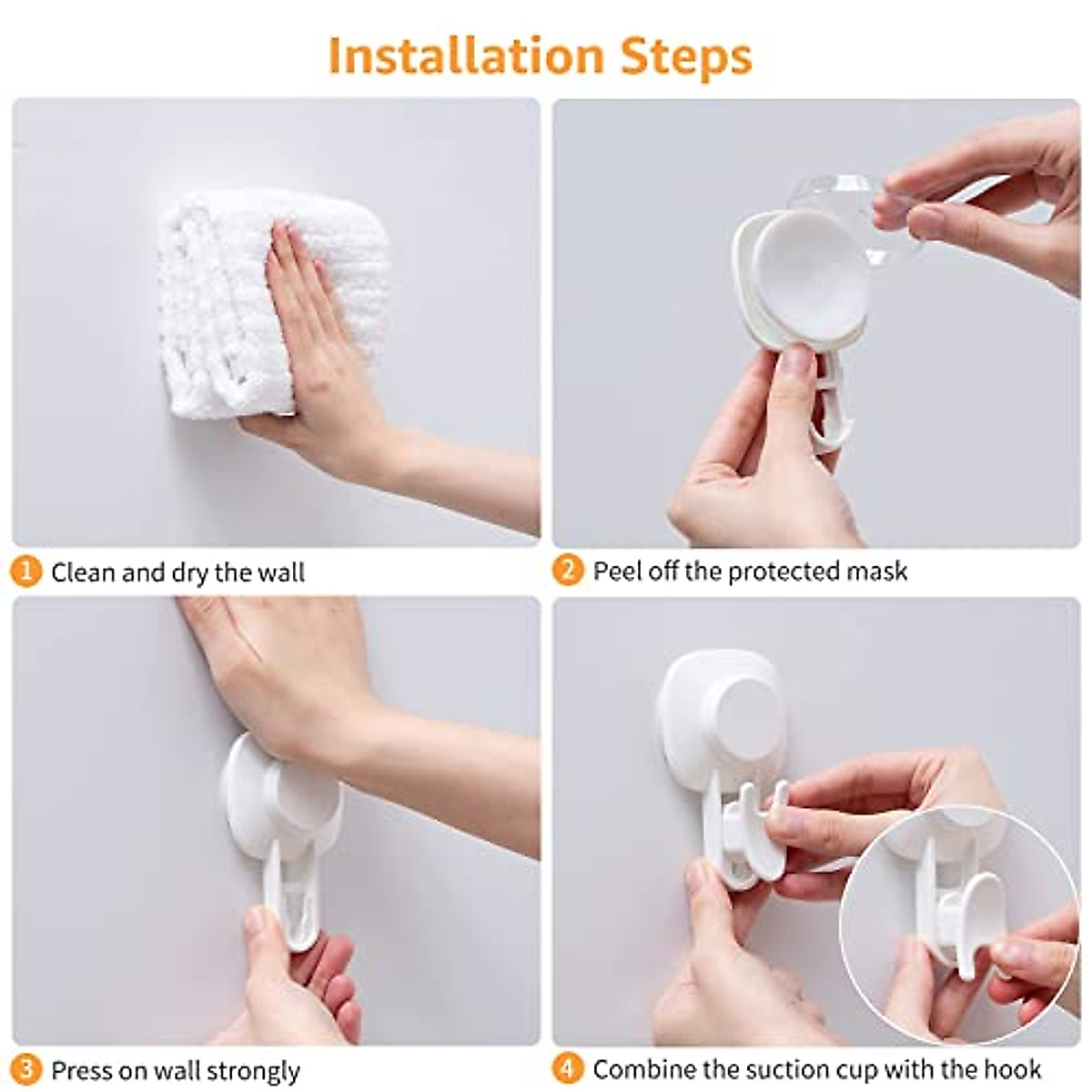 Installation Steps

1 Clean and dry the wall

2 Peel off the protected mask

3 Press on wall strongly

4 Combine the suction cup with the hook