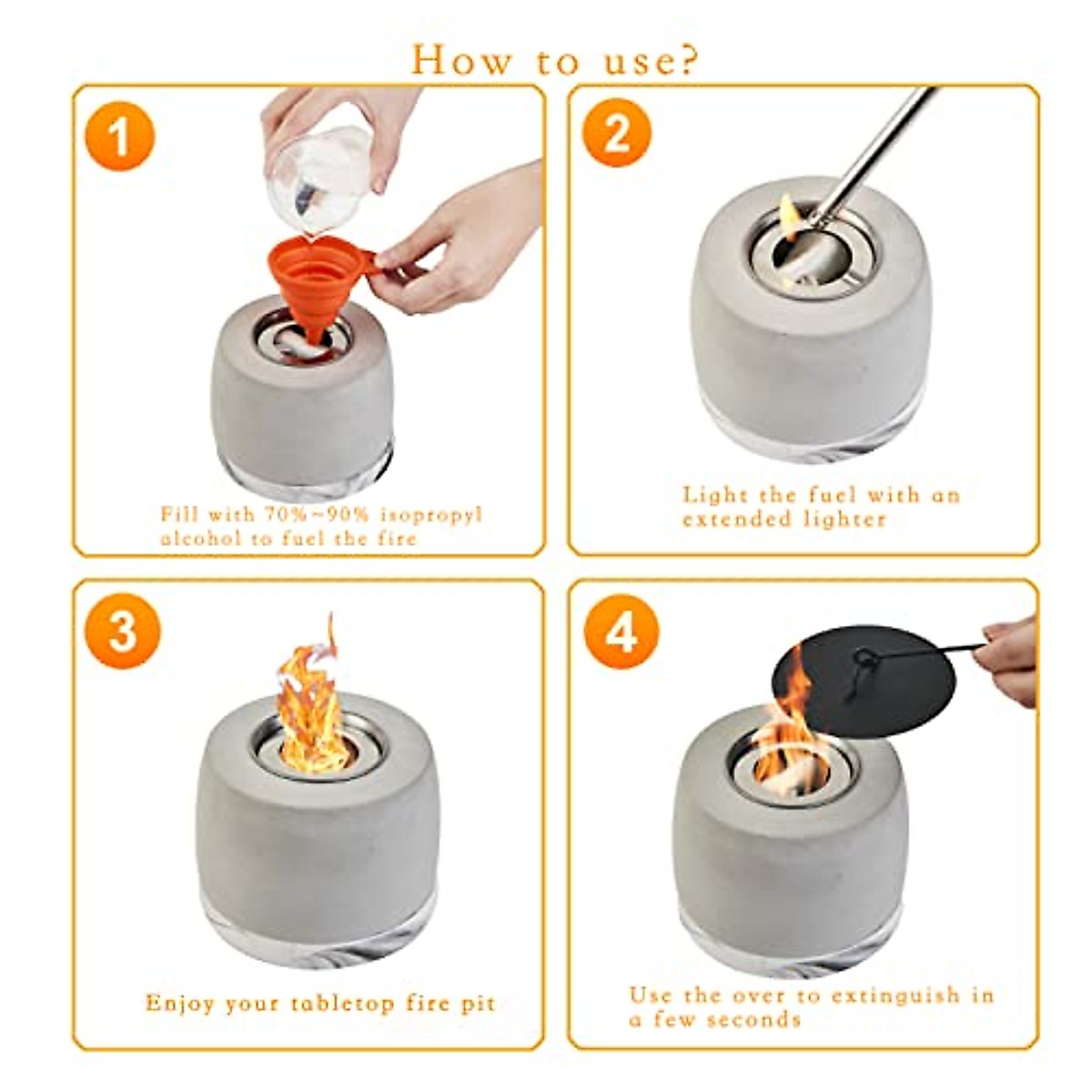 How to use?

1

Fill with 70%~90% isopropyl alcohol to fuel the fire

2

Light the fuel with an extended lighter

3

Enjoy your tabletop fire pit

4

Use the over to extinguish in a few seconds