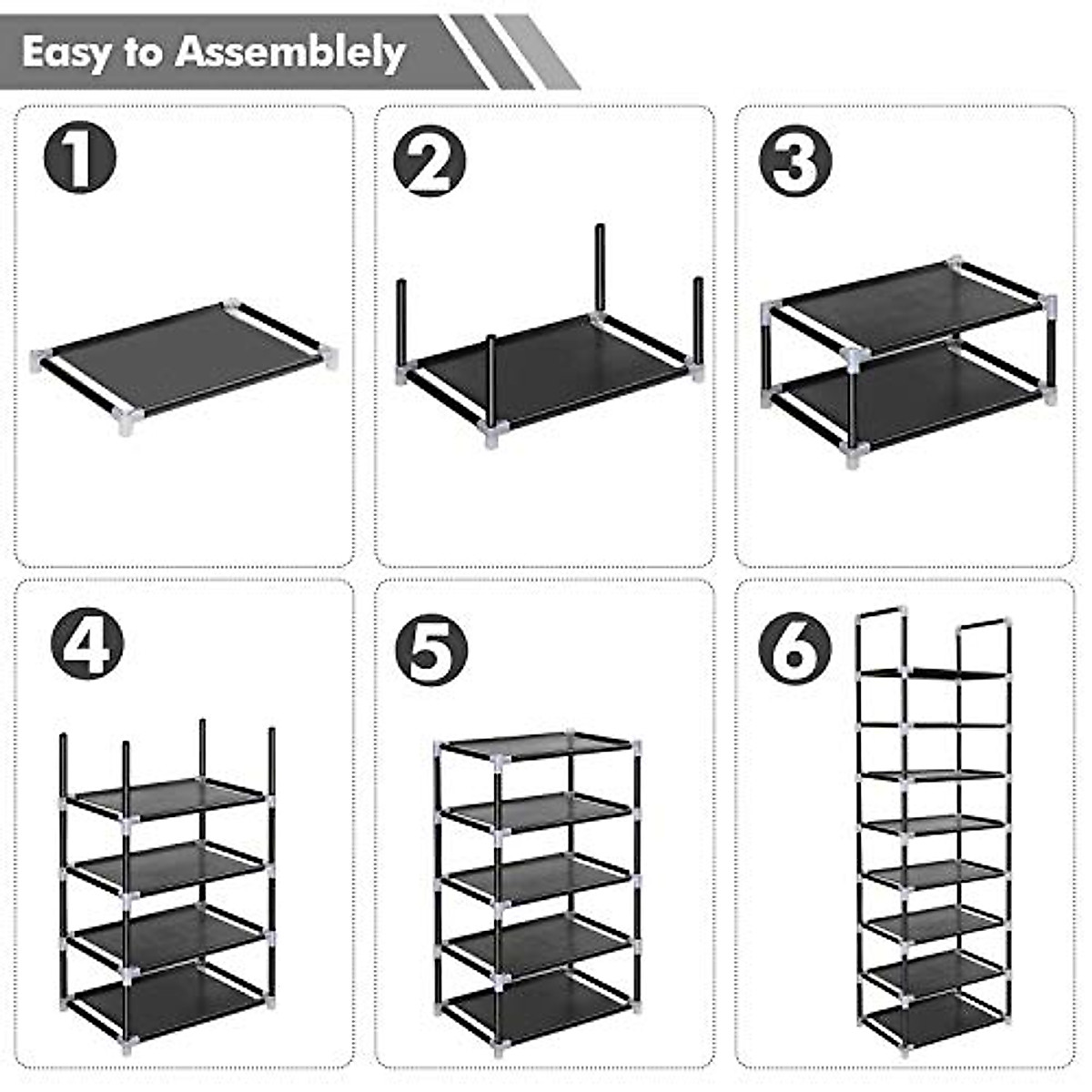 Easy to Assemblely

1

2

3

4

5

6