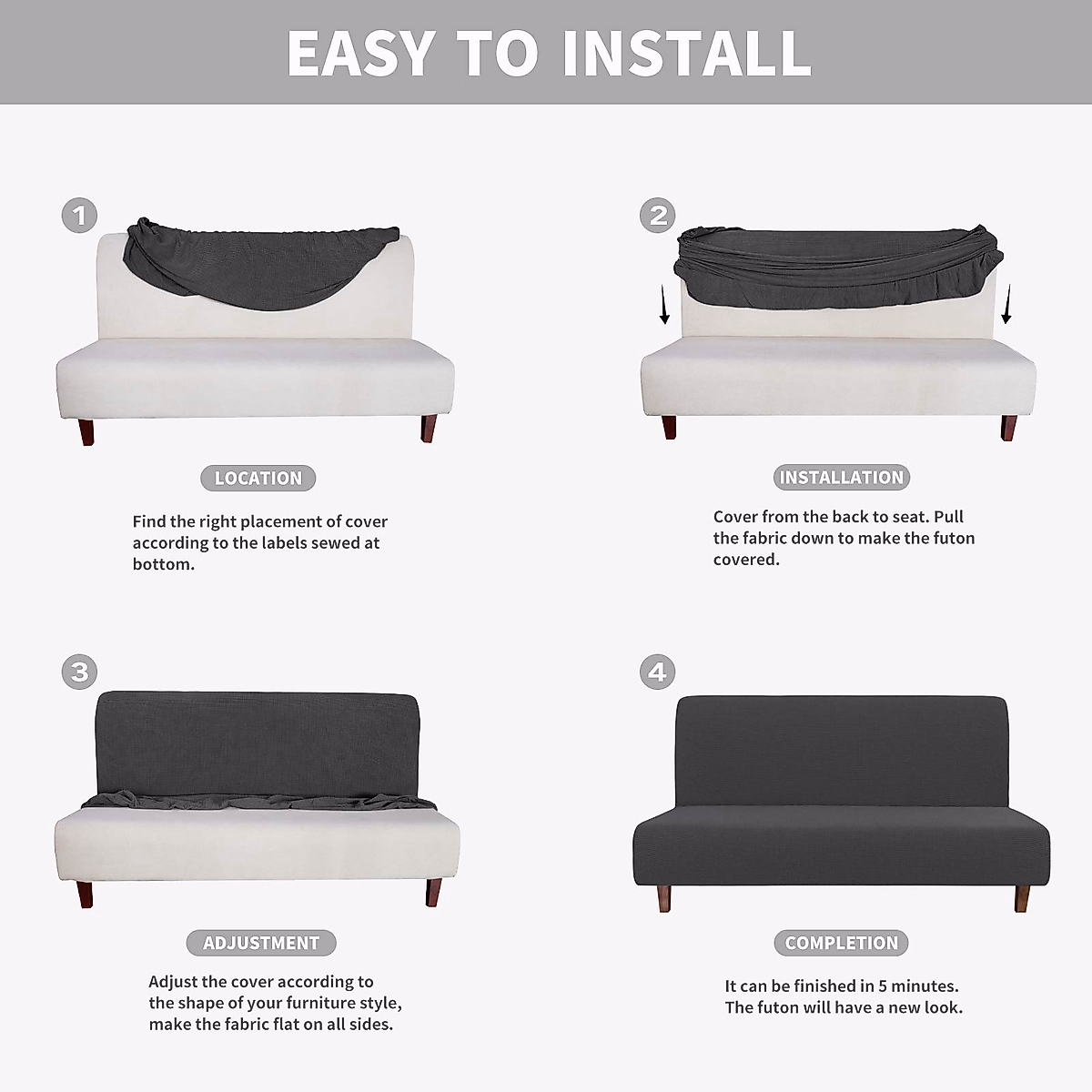 EASY TO INSTALL

1

LOCATION

Find the right placement of cover according to the labels sewed at bottom.

2

INSTALLATION

Cover from the back to seat. Pull the fabric down to make the futon covered.

3

ADJUSTMENT

Adjust the cover according to the shape of your furniture style, make the fabric flat on all sides.

4

COMPLETION

It can be finished in 5 minutes. The futon will have a new look.