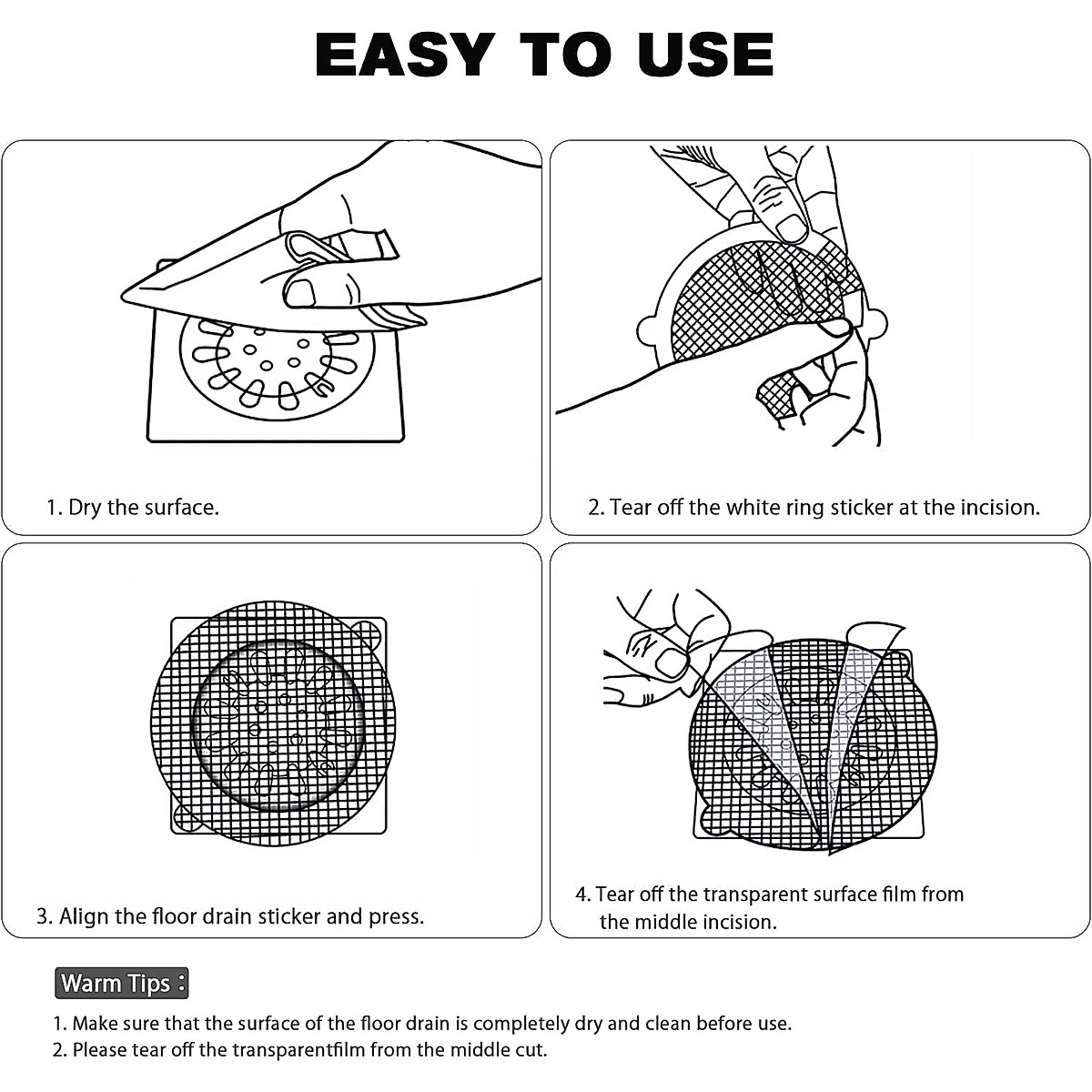 EASY TO USE

1. Dry the surface.

2. Tear off the white ring sticker at the incision.

3. Align the floor drain sticker and press.

4. Tear off the transparent surface film from the middle incision.

Warm Tips：

1. Make sure that the surface of the floor drain is completely dry and clean before use.
2. Please tear off the transparentfilm from the middle cut.