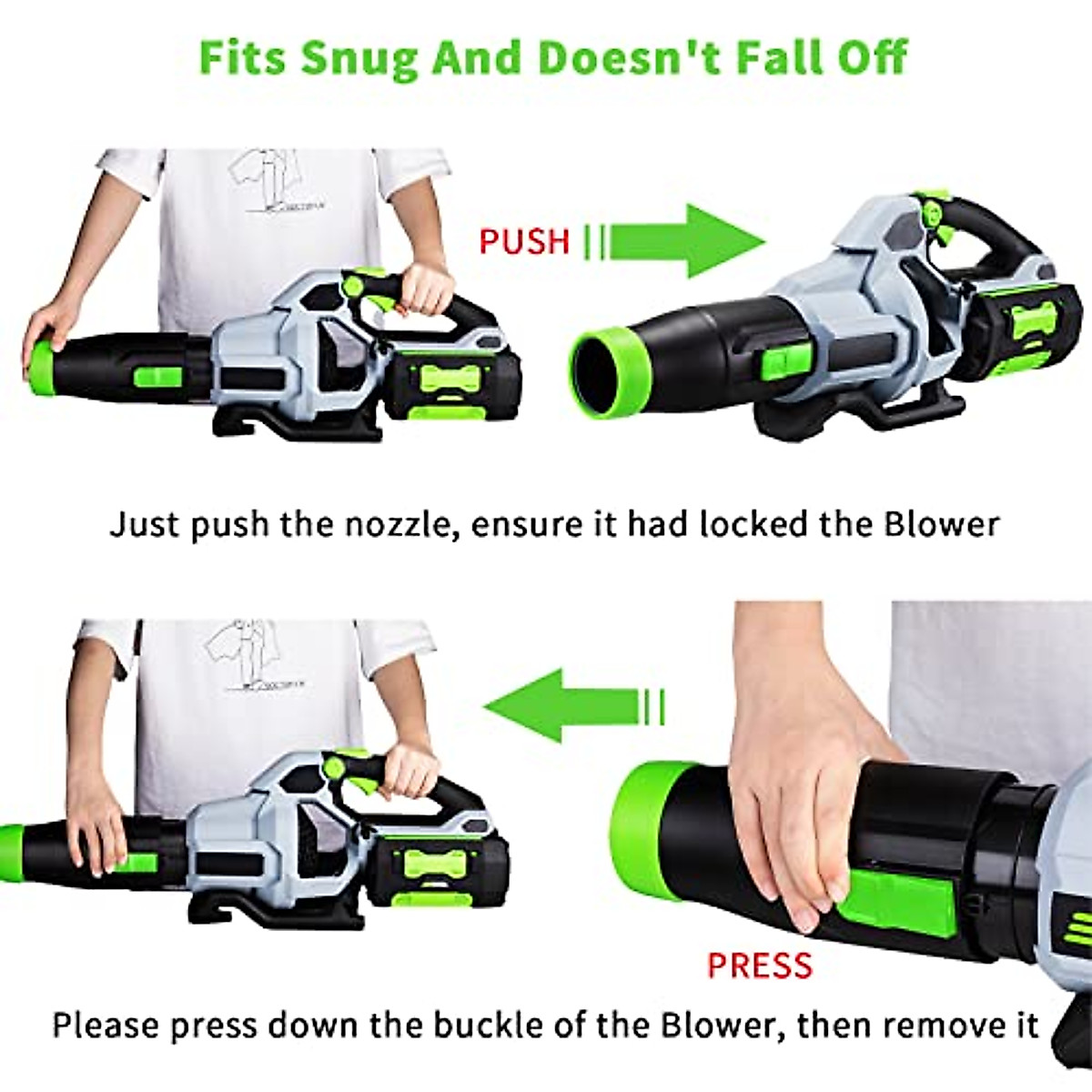 Fits Snug And Doesn't Fall Off

PUSH

Just push the nozzle, ensure it had locked the Blower

PRESS

Please press down the buckle of the Blower, then remove it