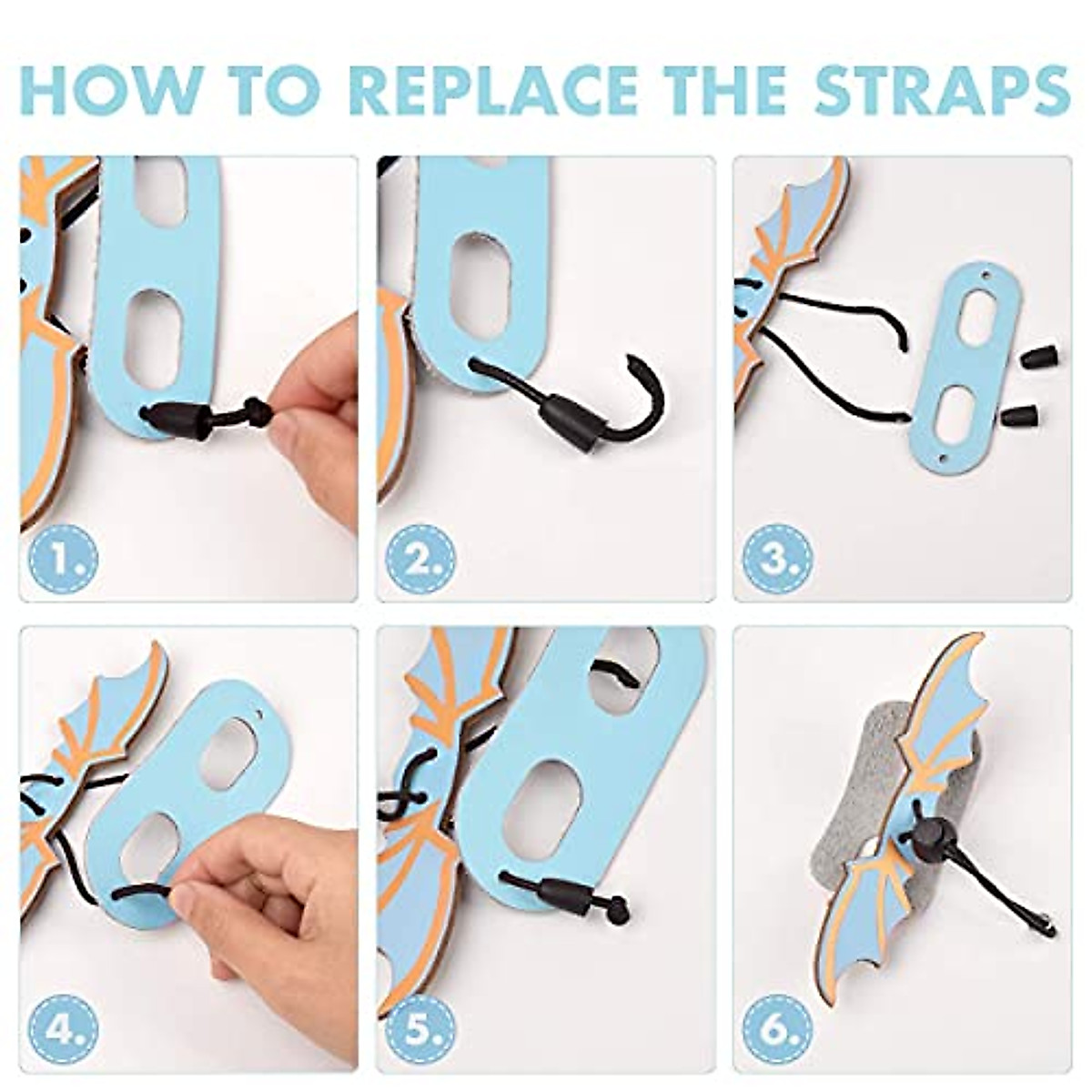 HOW TO REPLACE THE STRAPS

1.

2.

3.

4.

5.

6.