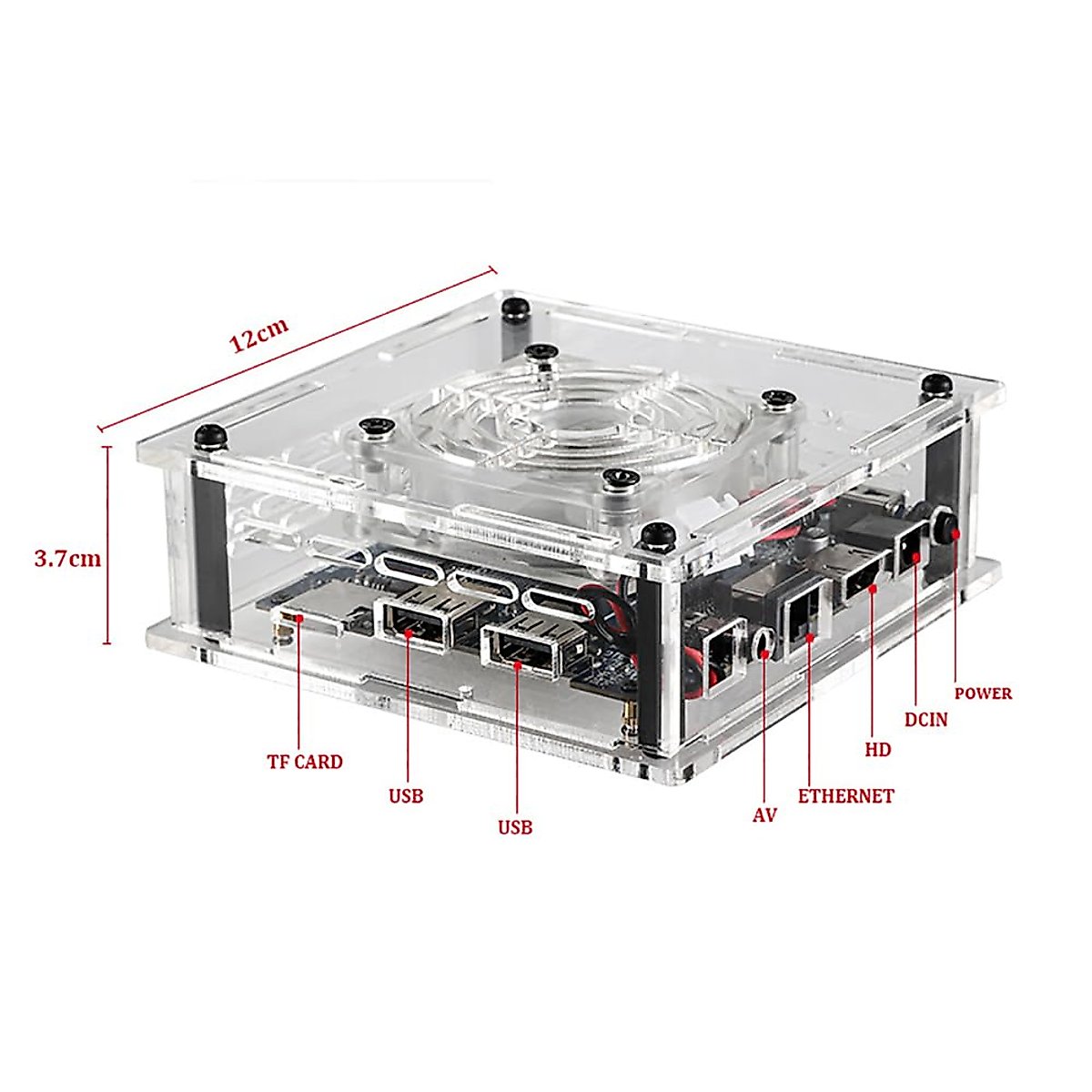 12cm

3.7cm

TF CARD

USB

USB

AV

ETHERNET

HD

DCIN

POWER