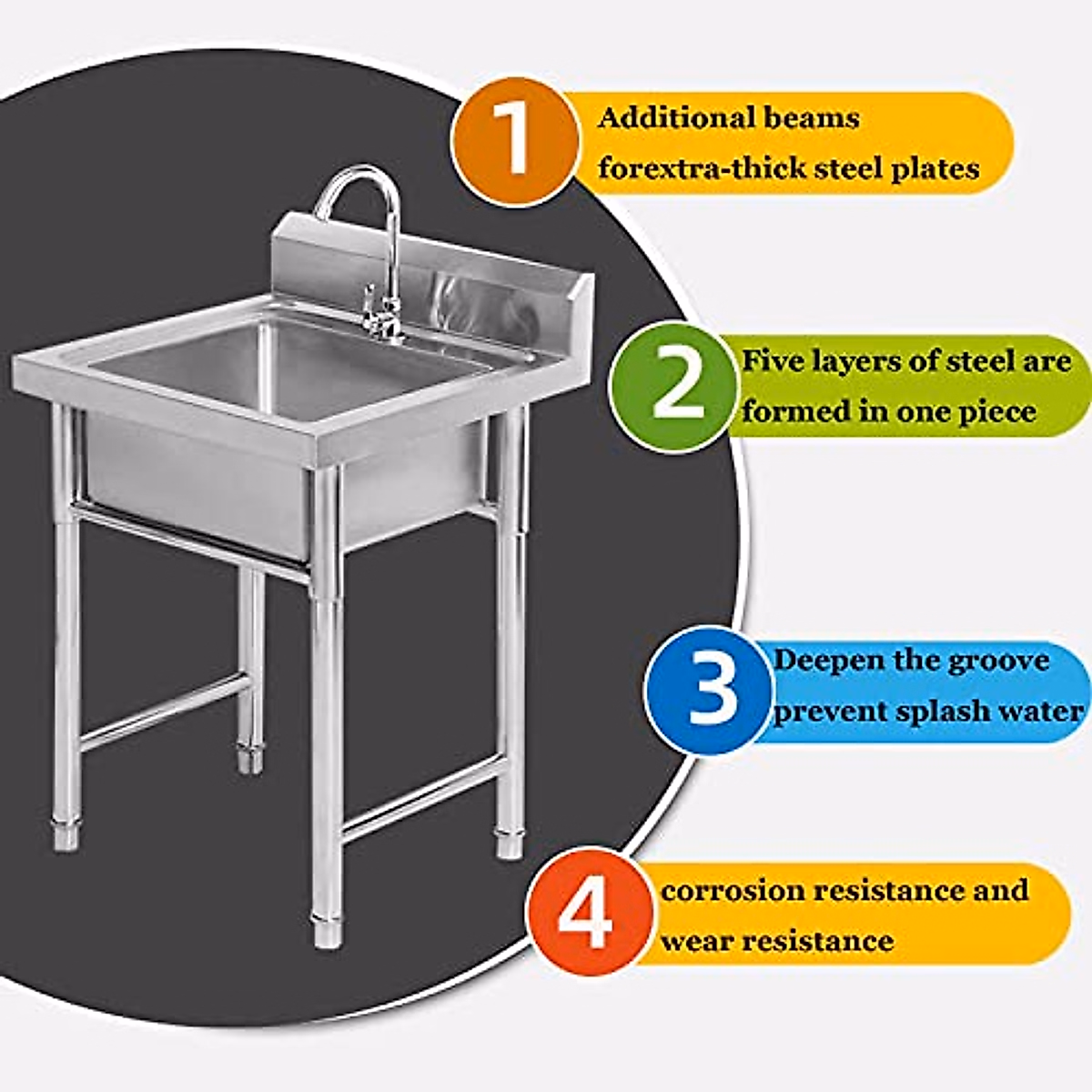 1
Additional beams forextra-thick steel plates

2
Five layers of steel are formed in one piece

3
Deepen the groove prevent splash water

4
corrosion resistance and wear resistance