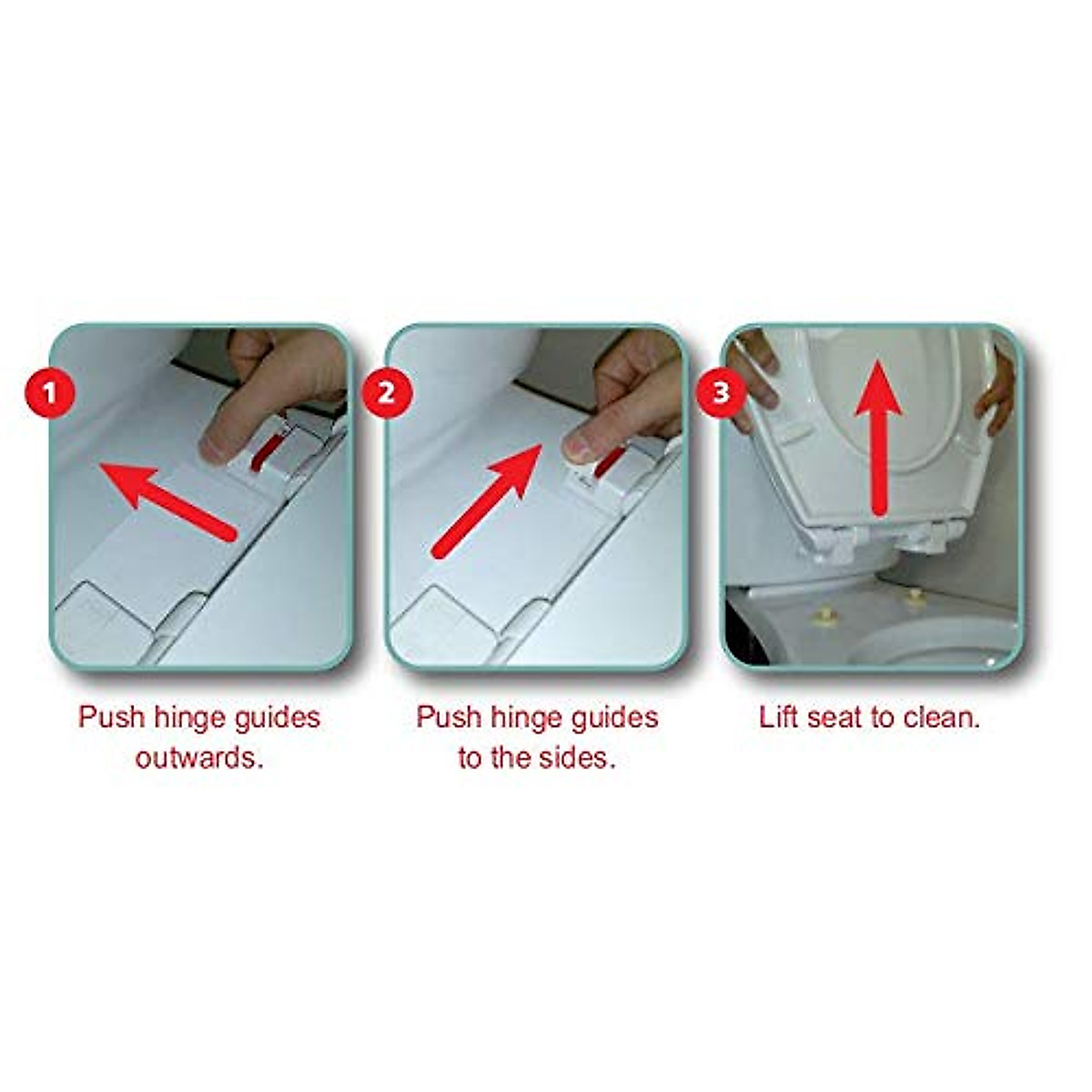 1

Push hinge guides outwards.

2

Push hinge guides to the sides.

3

Lift seat to clean.