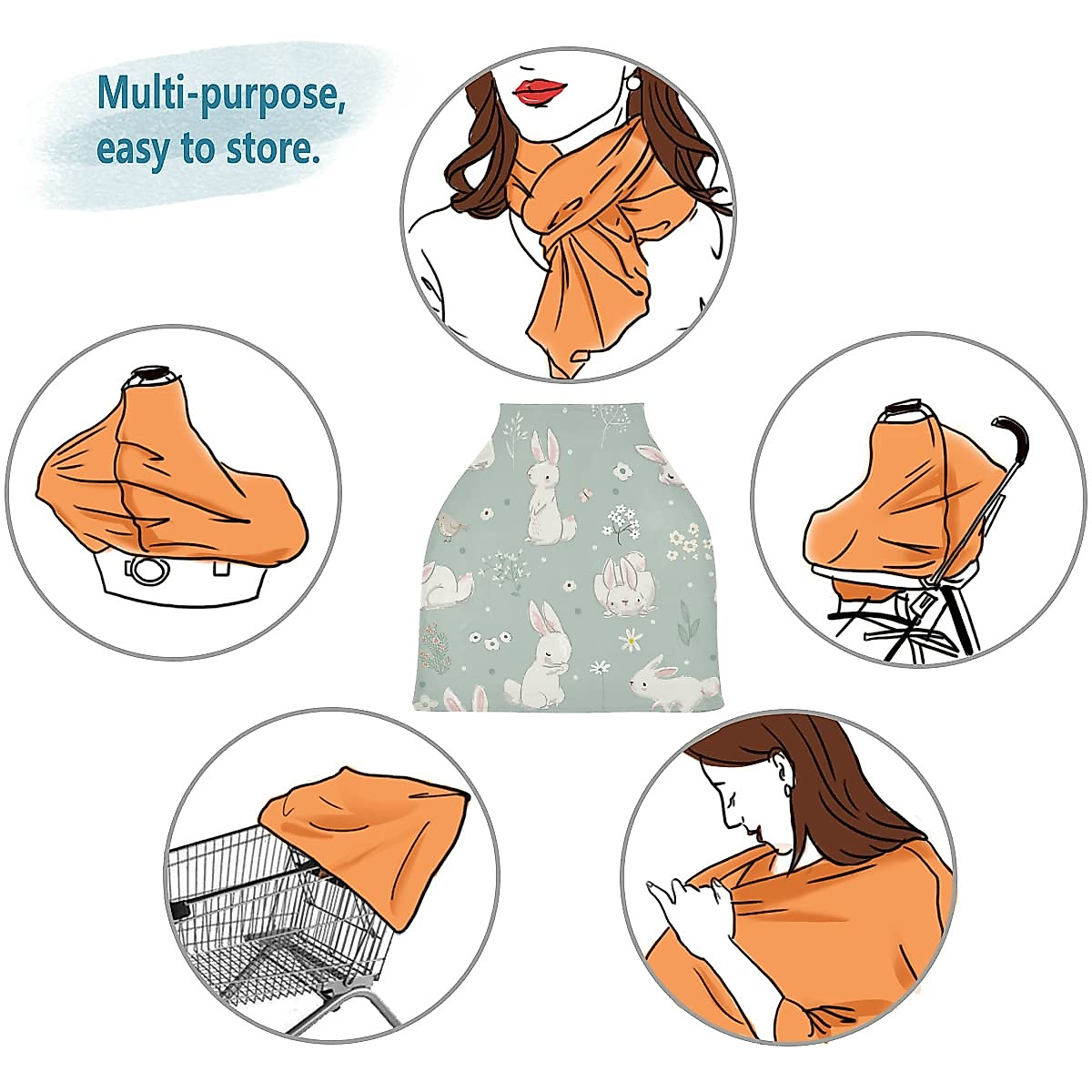 Multi-purpose, easy to store.