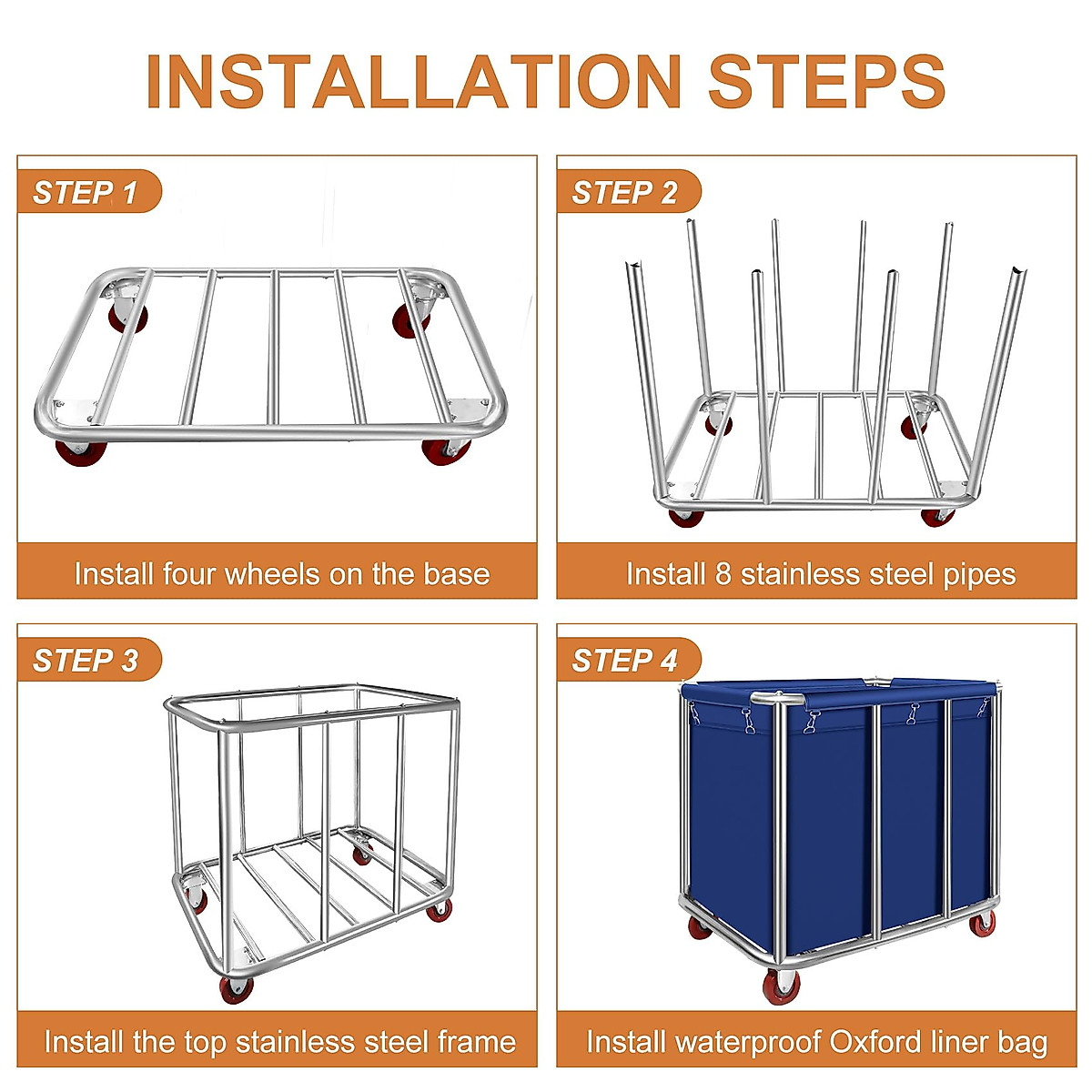 INSTALLATION STEPS

STEP 1

Install four wheels on the base

STEP 2

Install 8 stainless steel pipes

STEP 3

Install the top stainless steel frame

STEP 4

Install waterproof Oxford liner bag