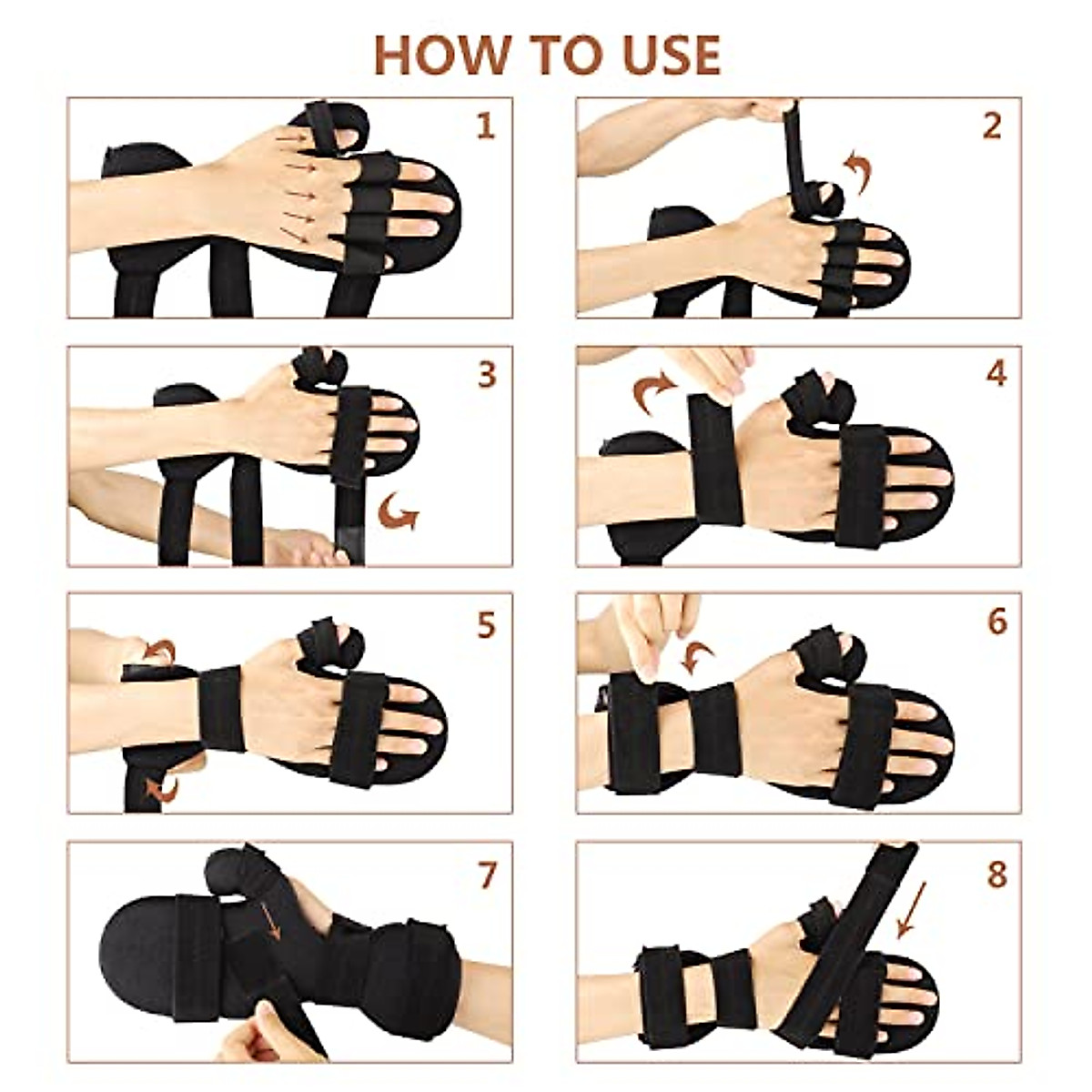 HOW TO USE

1

2

3

4

5

6

7

8