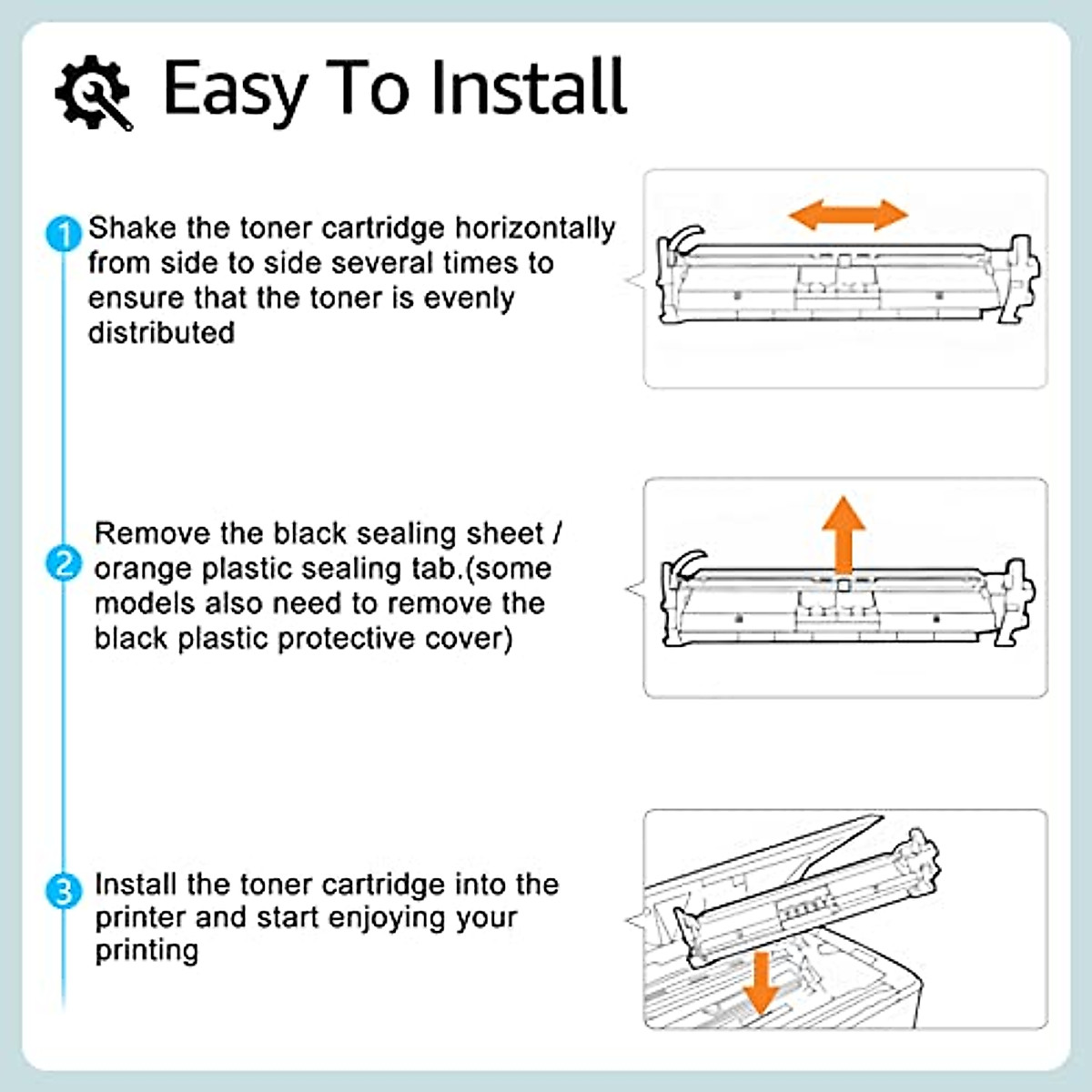 Easy To Install

1 Shake the toner cartridge horizontally from side to side several times to ensure that the toner is evenly distributed

2 Remove the black sealing sheet / orange plastic sealing tab.(some models also need to remove the black plastic protective cover)

3 Install the toner cartridge into the printer and start enjoying your printing