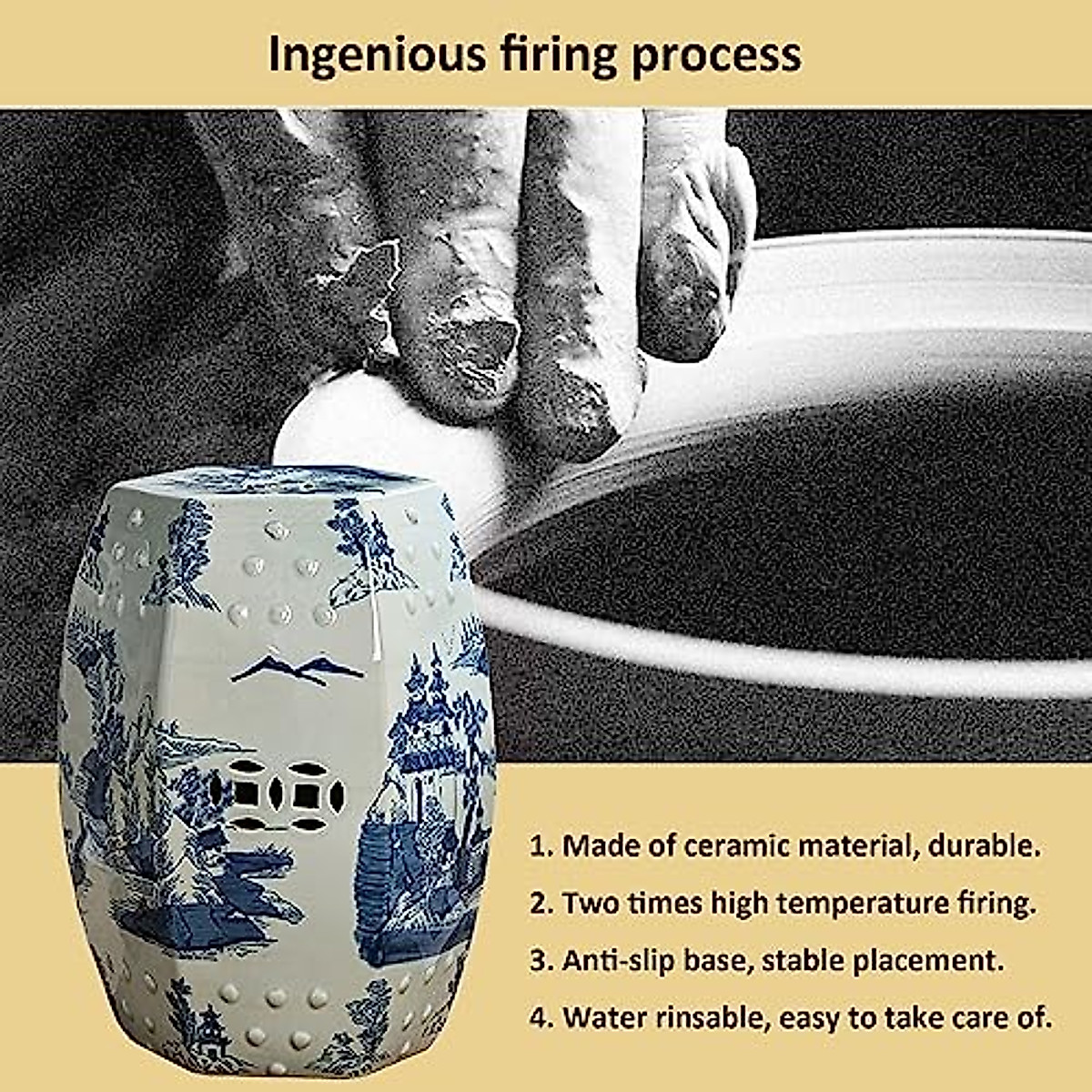 Ingenious firing process

1. Made of ceramic material, durable.

2. Two times high temperature firing.

3. Anti-slip base, stable placement.

4. Water rinsable, easy to take care of.