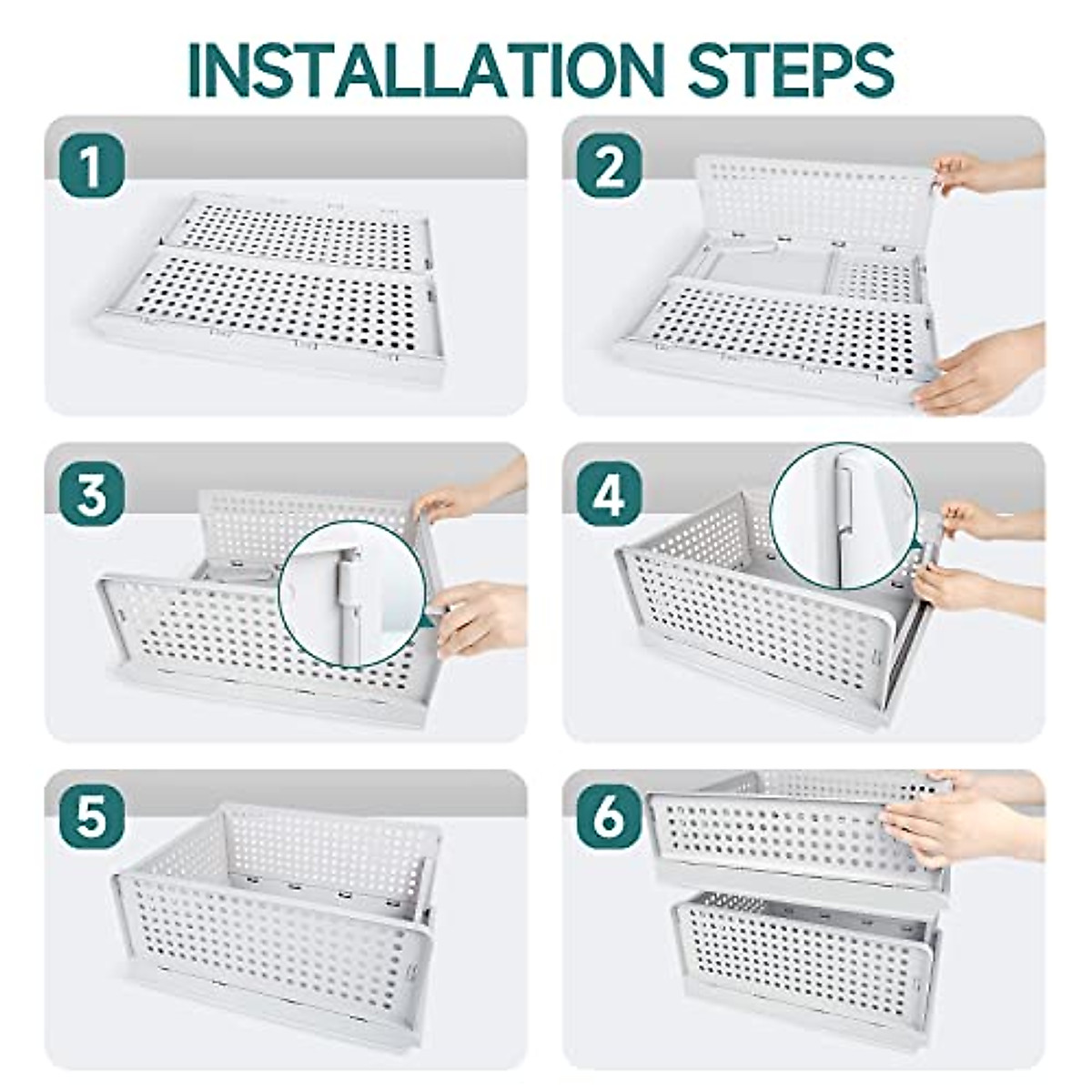 INSTALLATION STEPS

1

2

3

4

5

6