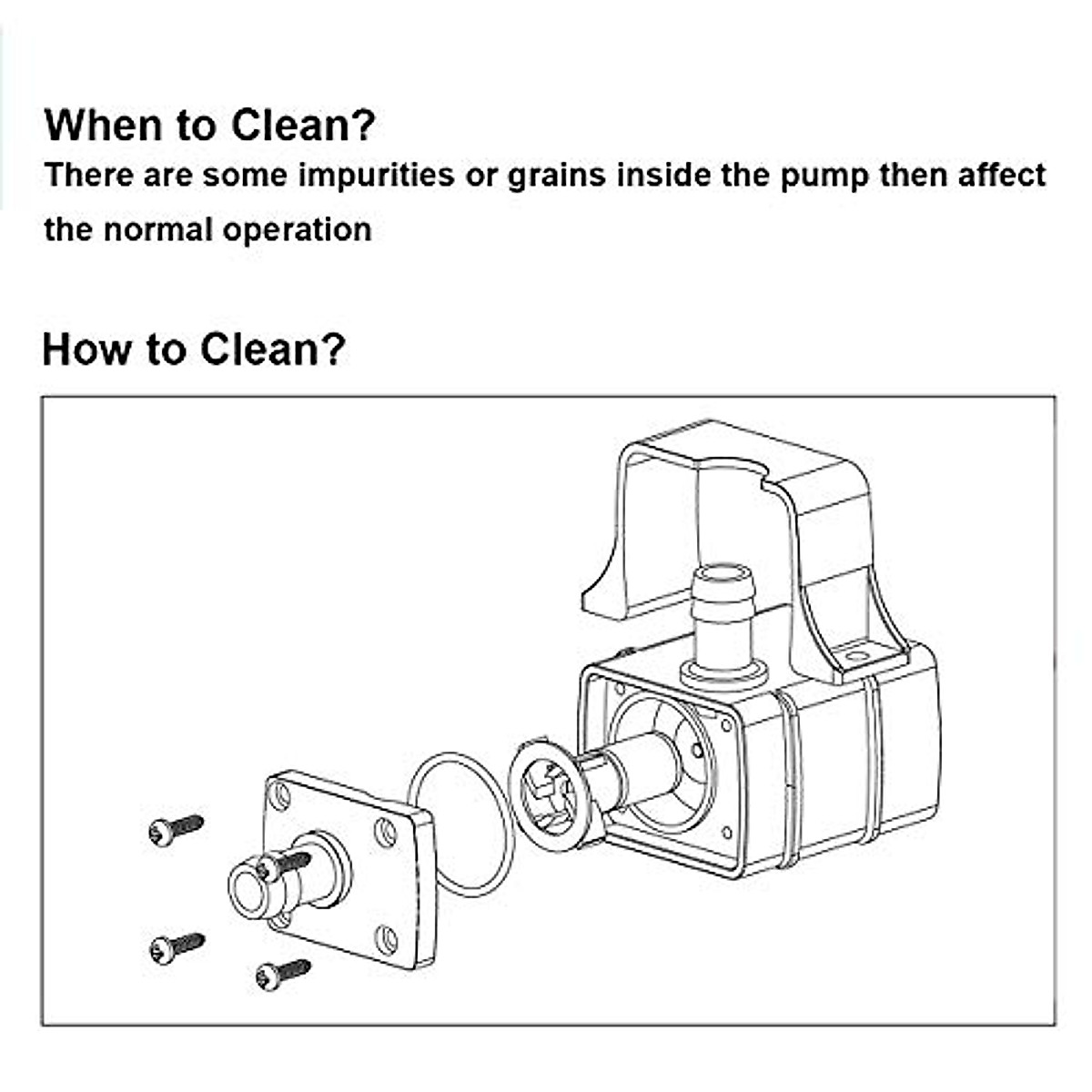 When to Clean?
There are some impurities or grains inside the pump then affect the normal operation

How to Clean?