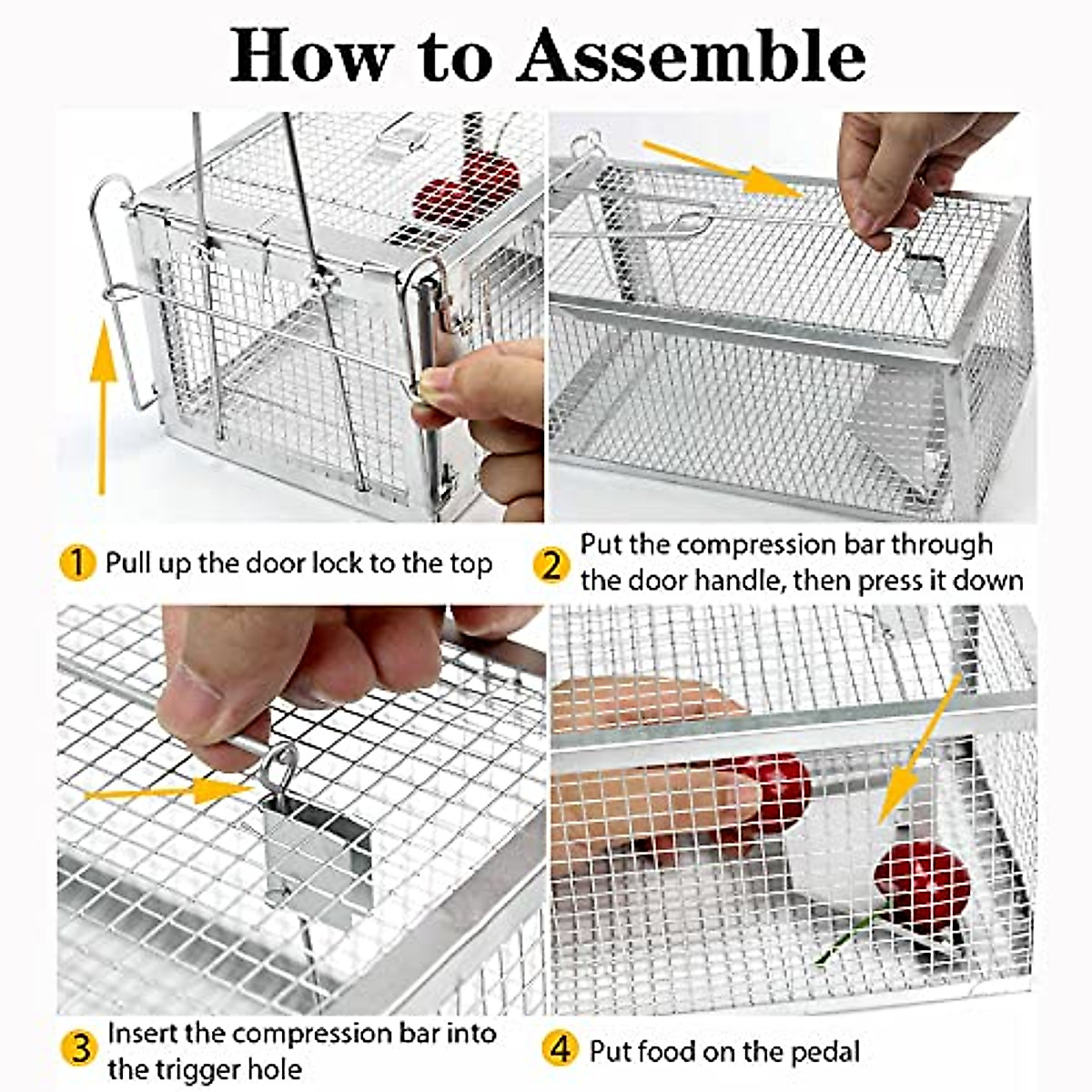 How to Assemble

1 Pull up the door lock to the top

2 Put the compression bar through the door handle, then press it down

3 Insert the compression bar into the trigger hole

4 Put food on the pedal