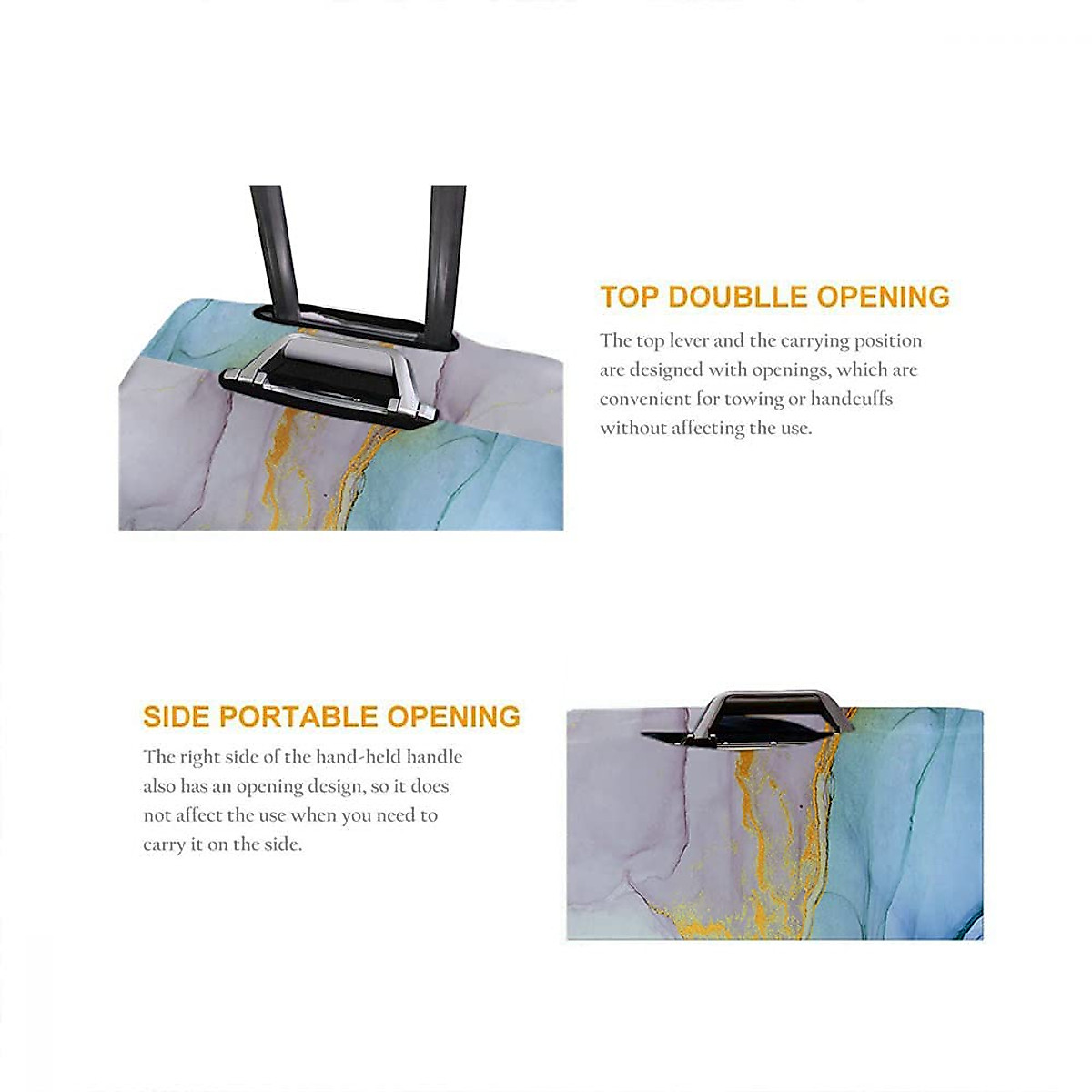 TOP DOUBLLE OPENING

The top lever and the carrying position are designed with openings, which are convenient for towing or handcuffs without affecting the use.

SIDE PORTABLE OPENING

The right side of the hand-held handle also has an opening design, so it does not affect the use when you need to carry it on the side.