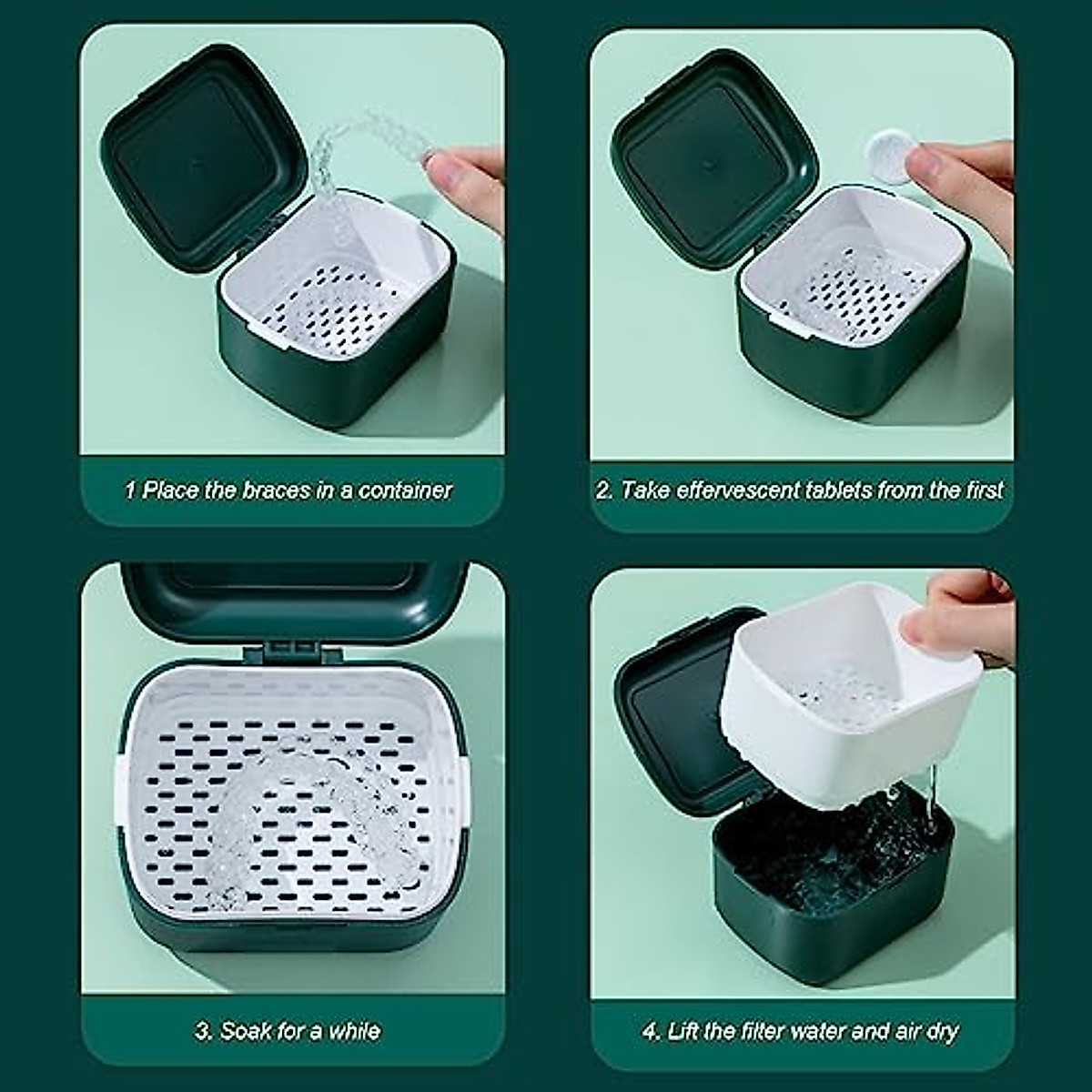 1 Place the braces in a container

2. Take effervescent tablets from the first

3. Soak for a while

4. Lift the filter water and air dry