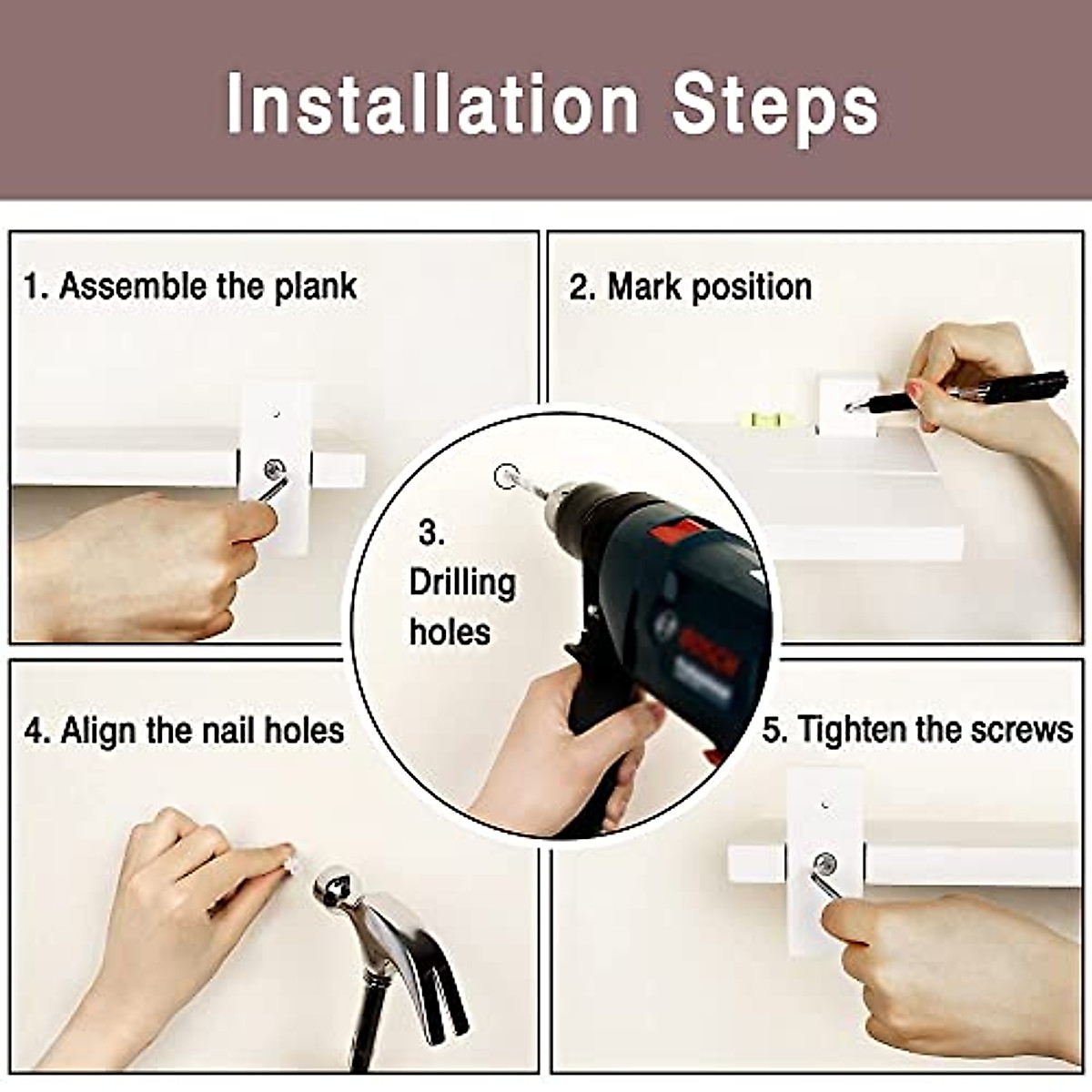 Installation Steps

1. Assemble the plank

2. Mark position

3. Drilling holes

BOSCH

4. Align the nail holes

5. Tighten the screws