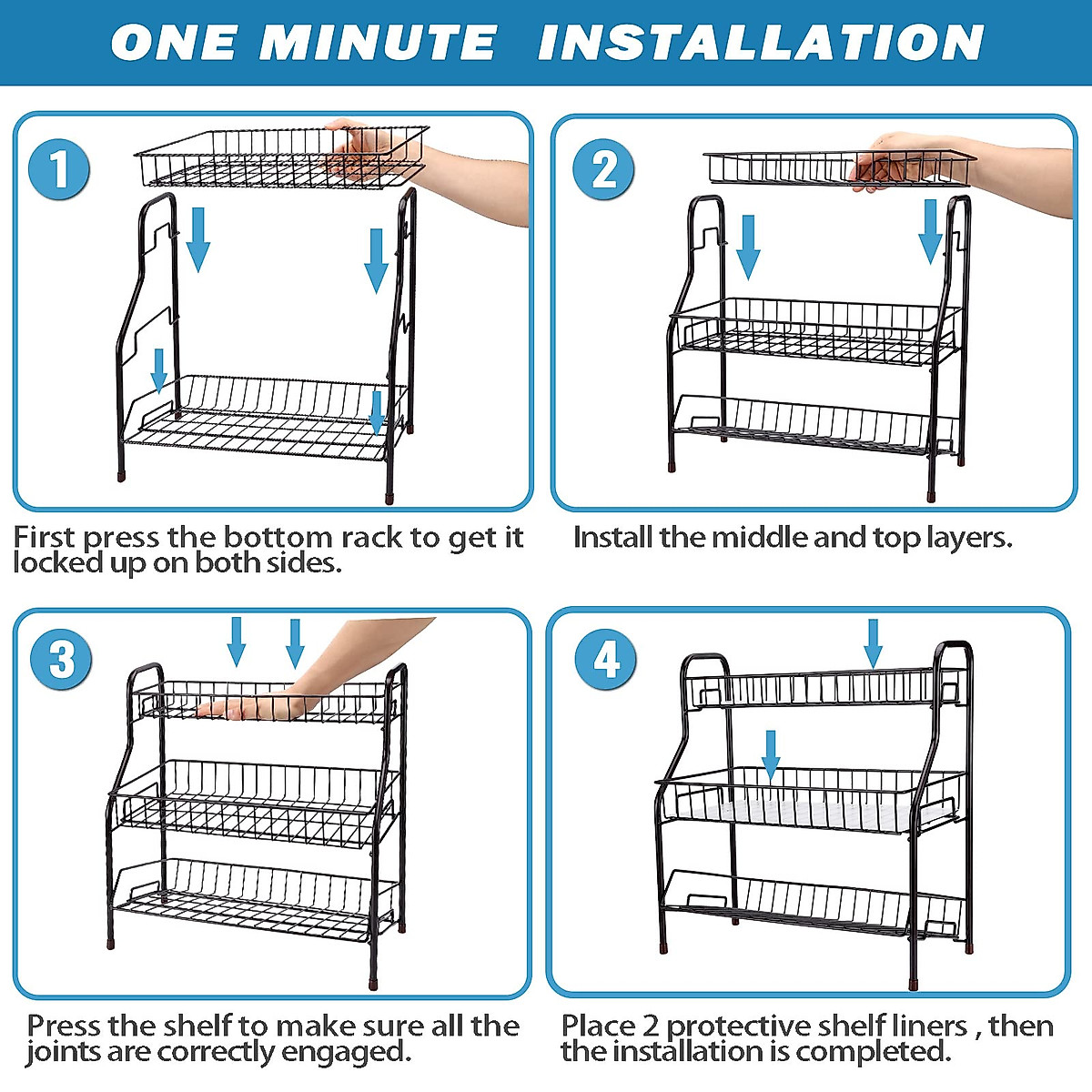 ONE MINUTE INSTALLATION

1

First press the bottom rack to get it locked up on both sides.

2

Install the middle and top layers.

3

Press the shelf to make sure all the joints are correctly engaged.

4

Place 2 protective shelf liners , then the installation is completed.