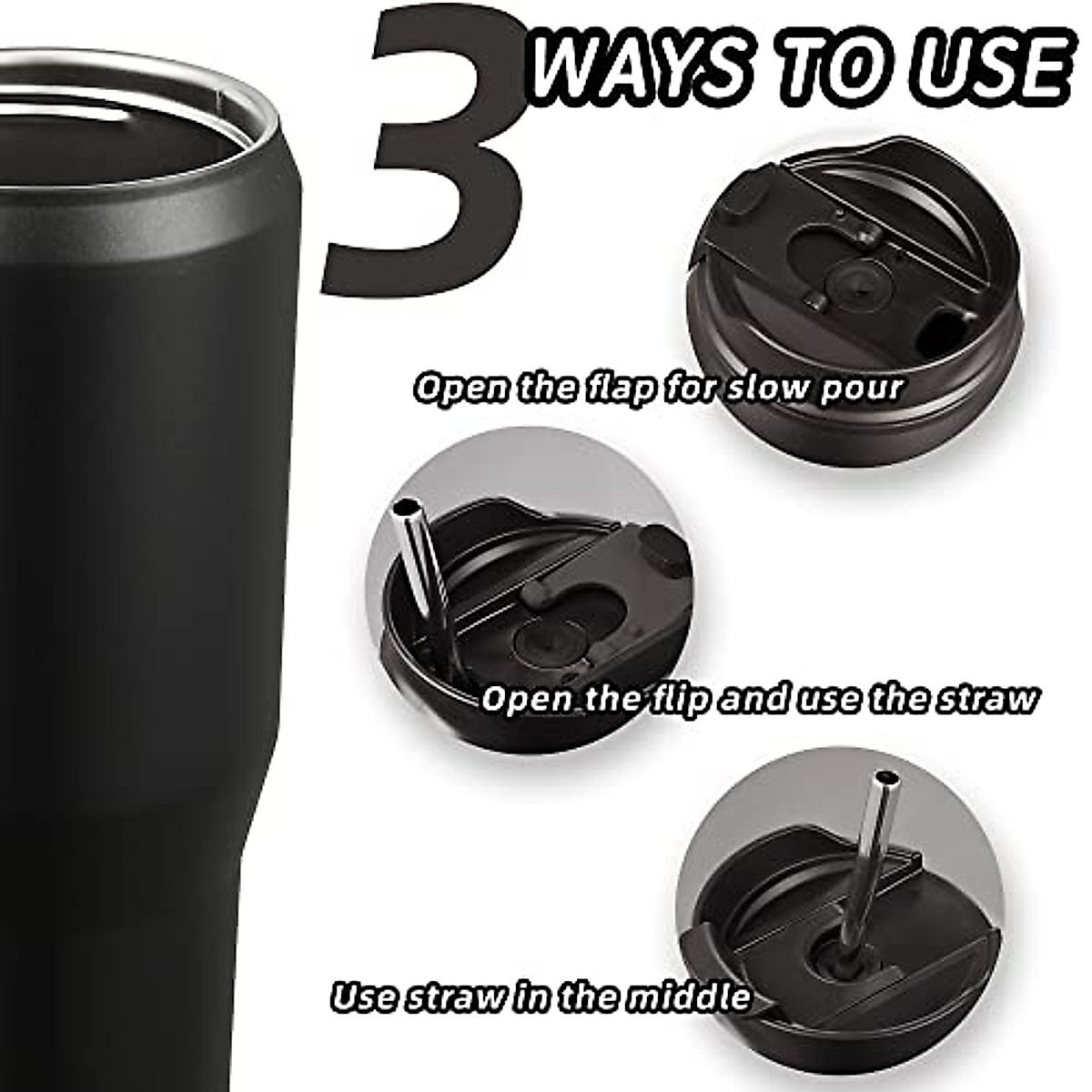 3 WAYS TO USE

Open the flap for slow pour

Open the flip and use the straw

Use straw in the middle