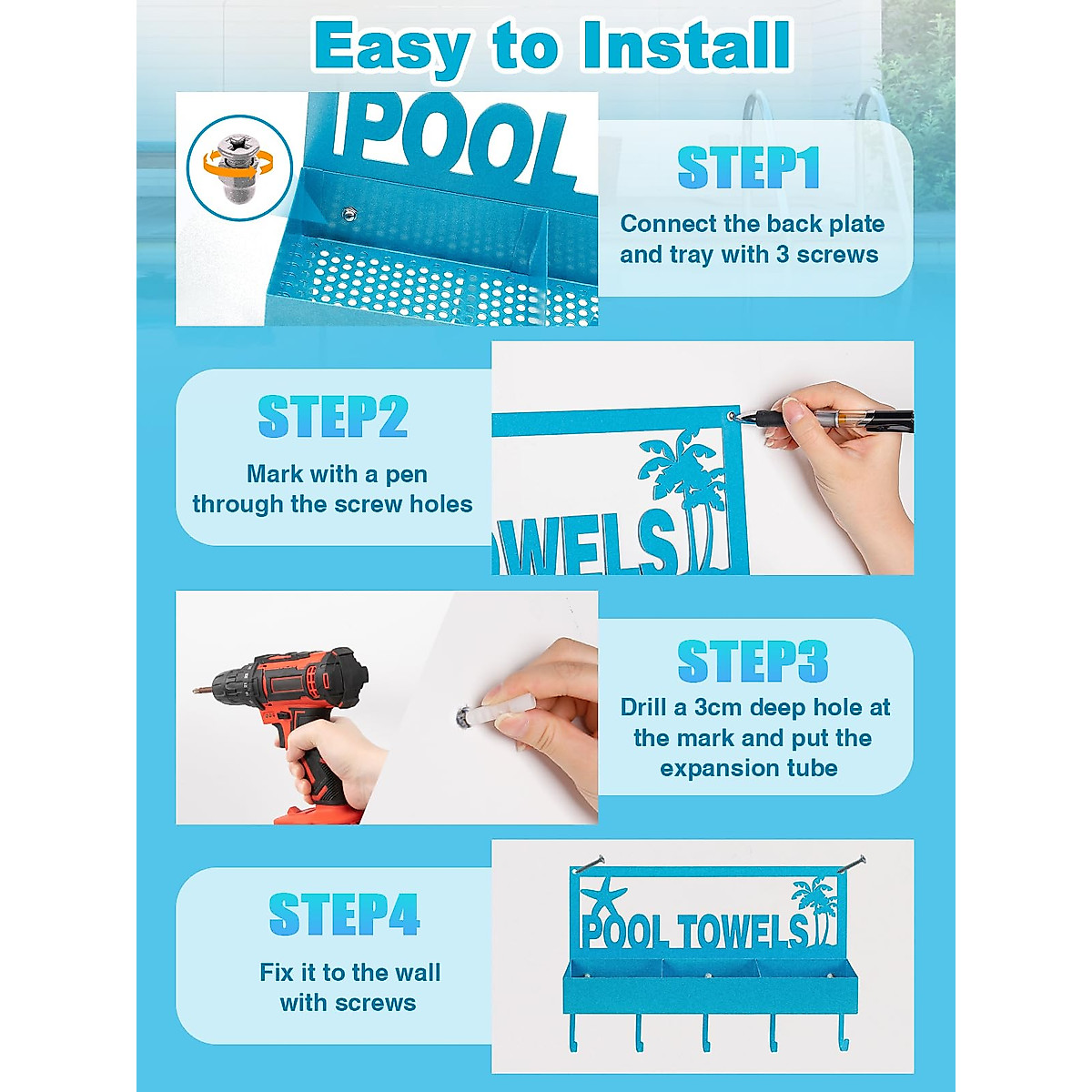 Easy to Install

POOL

STEP1

Connect the back plate and tray with 3 screws

STEP2

Mark with a pen through the screw holes

WELS

STEP3

Drill a 3cm deep hole at the mark and put the expansion tube

STEP4

Fix it to the wall with screws

POOL TOWELS