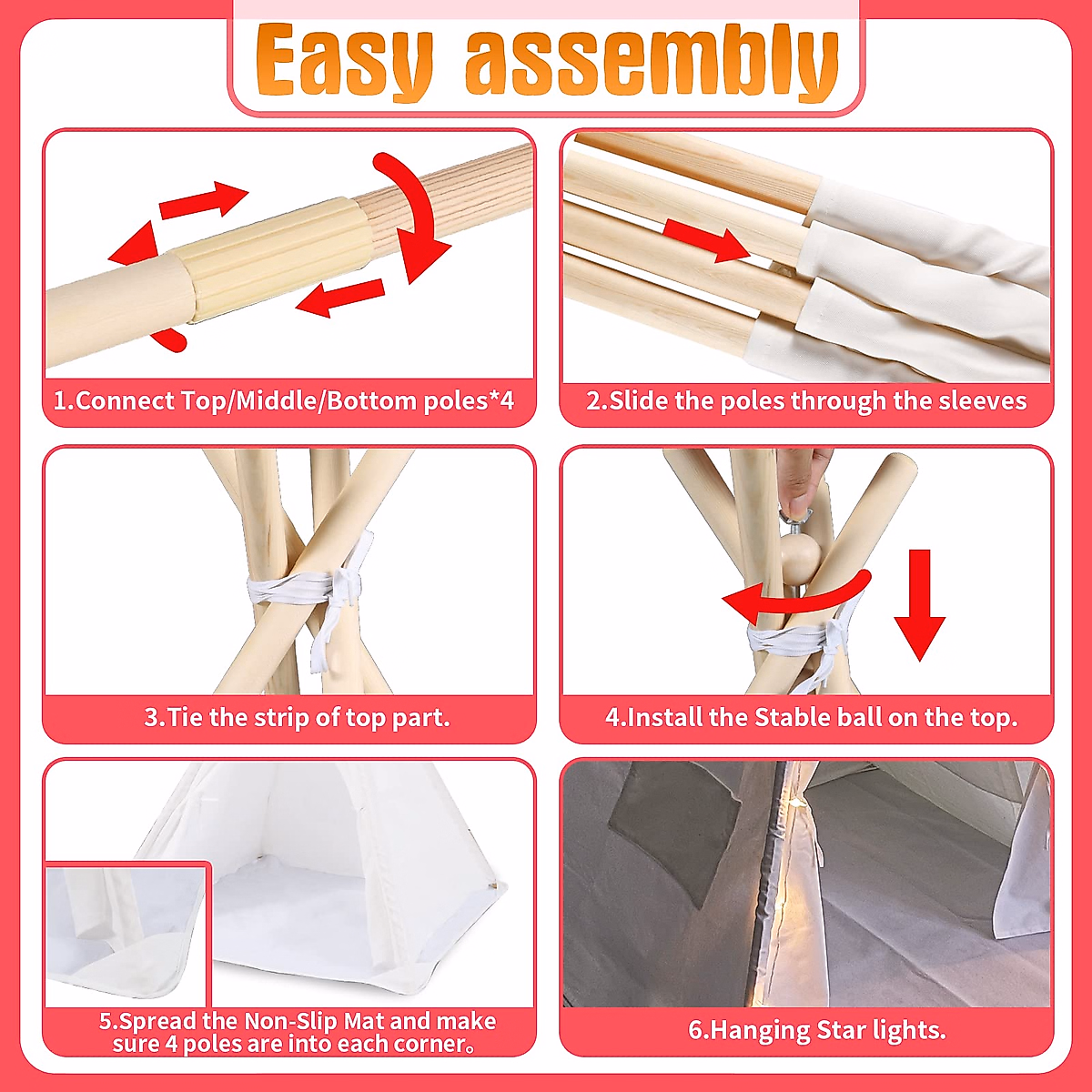 Easy assembly

1.Connect Top/Middle/Bottom poles*4

2.Slide the poles through the sleeves

3.Tie the strip of top part.

4.Install the Stable ball on the top.

5.Spread the Non-Slip Mat and make sure 4 poles are into each corner。

6.Hanging Star lights.