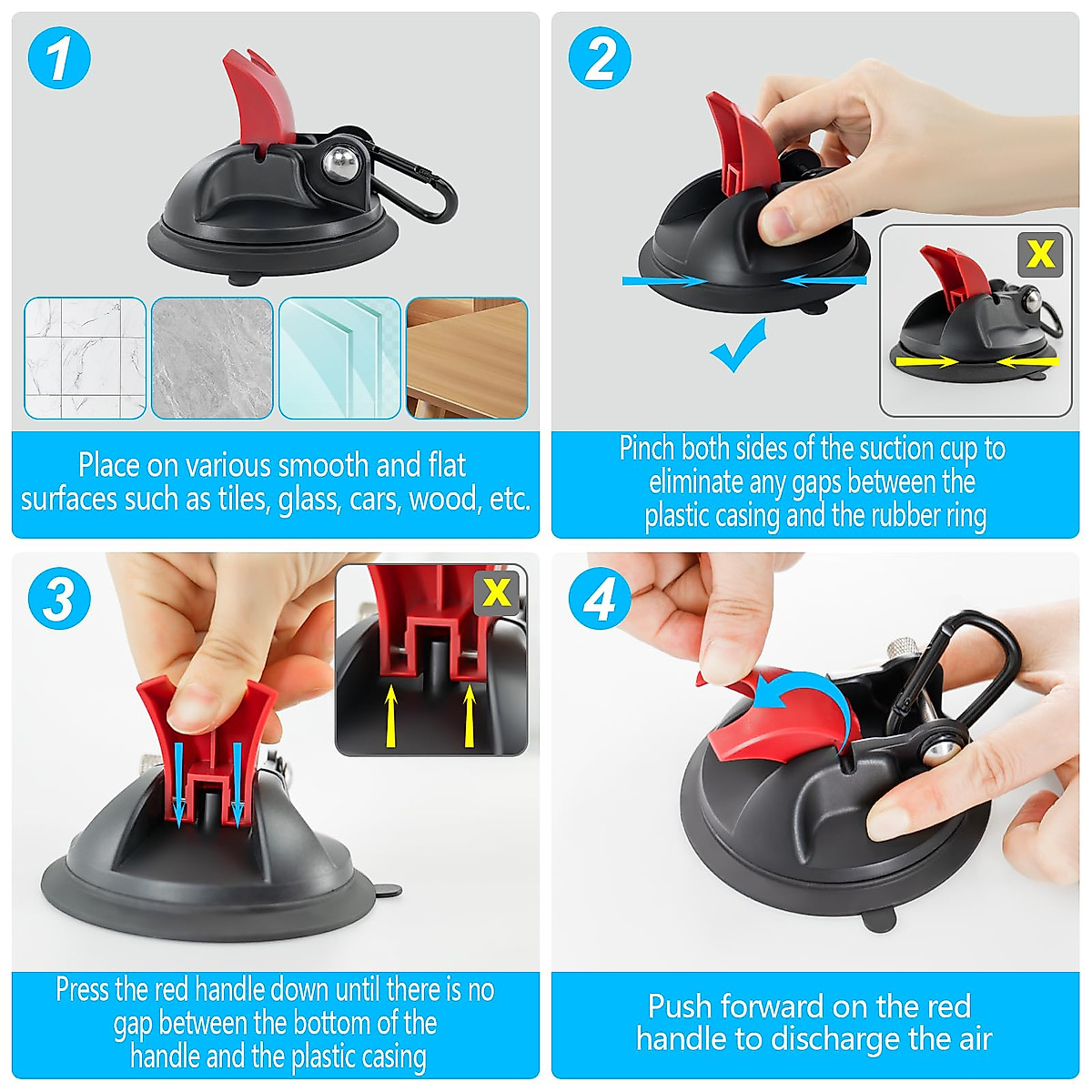 1

Place on various smooth and flat surfaces such as tiles, glass, cars, wood, etc.

2

X

Pinch both sides of the suction cup to eliminate any gaps between the plastic casing and the rubber ring

3

X

Press the red handle down until there is no gap between the bottom of the handle and the plastic casing

4

Push forward on the red handle to discharge the air