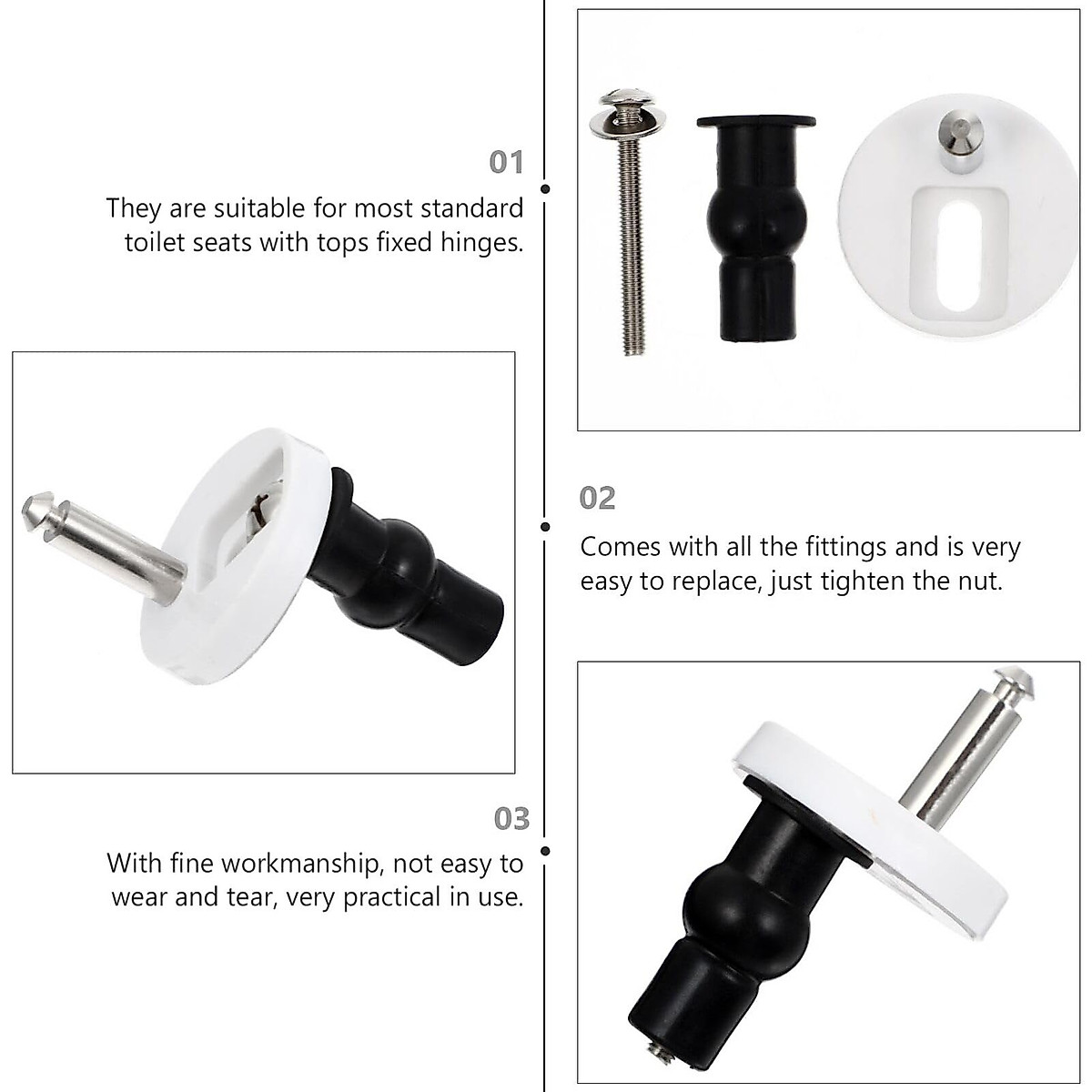 01

They are suitable for most standard toilet seats with tops fixed hinges.

02

Comes with all the fittings and is very easy to replace, just tighten the nut.

03

With fine workmanship, not easy to wear and tear, very practical in use.