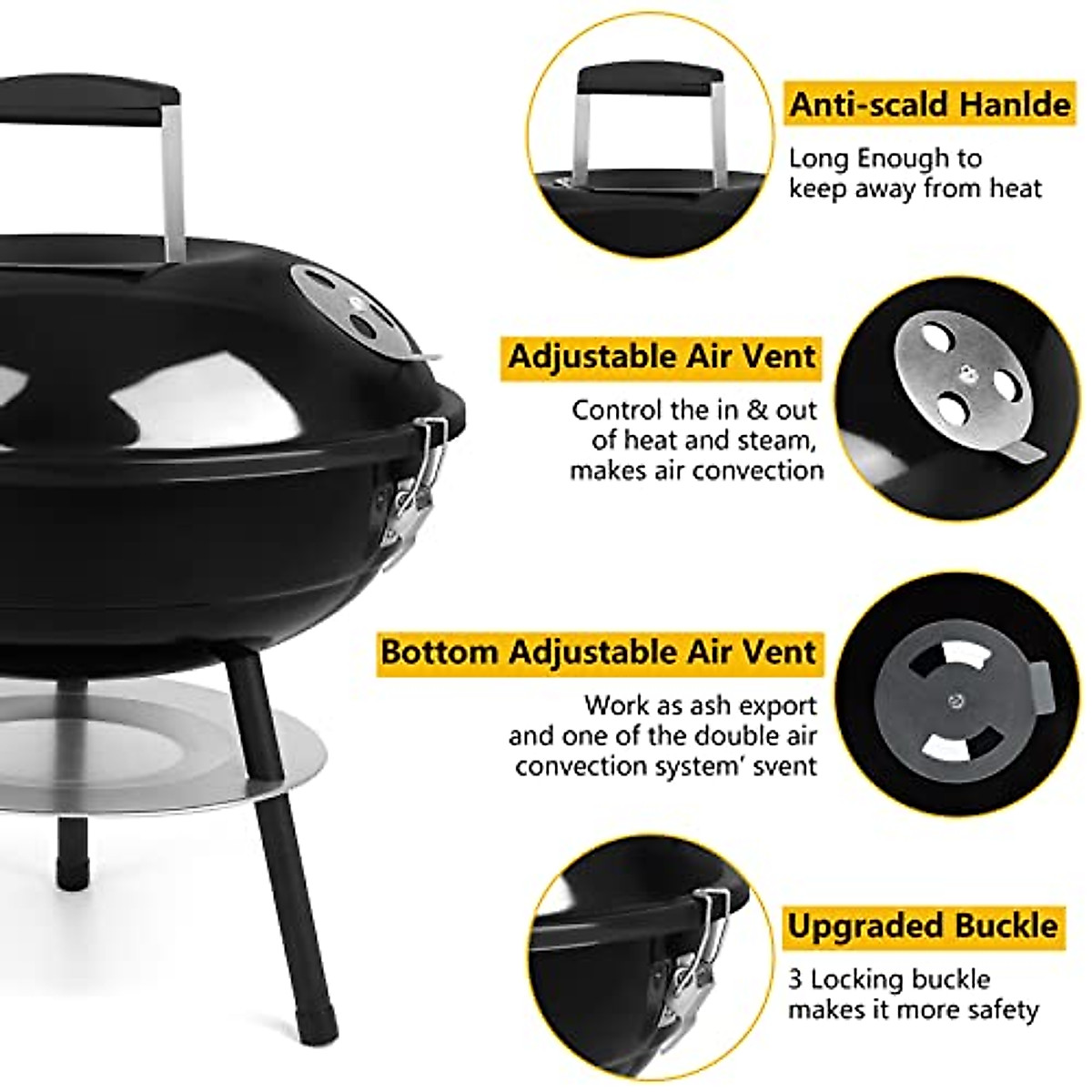 Anti-scald Hanlde
Long Enough to keep away from heat

Adjustable Air Vent
Control the in & out of heat and steam, makes air convection

Bottom Adjustable Air Vent
Work as ash export and one of the double air convection system' svent

Upgraded Buckle
3 Locking buckle makes it more safety