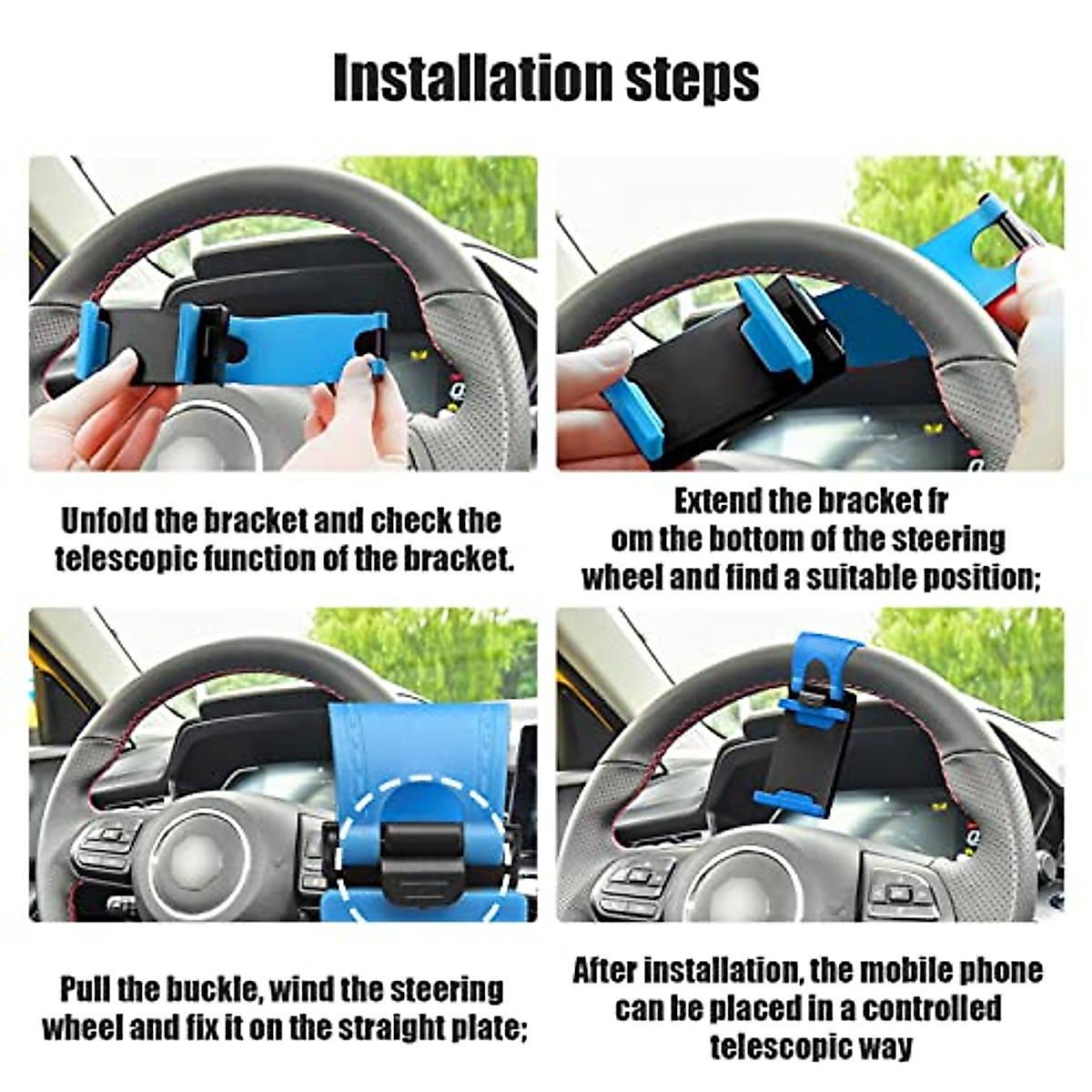 Installation steps

Unfold the bracket and check the telescopic function of the bracket.

Extend the bracket fr om the bottom of the steering wheel and find a suitable position;

Pull the buckle, wind the steering wheel and fix it on the straight plate;

After installation, the mobile phone can be placed in a controlled telescopic way