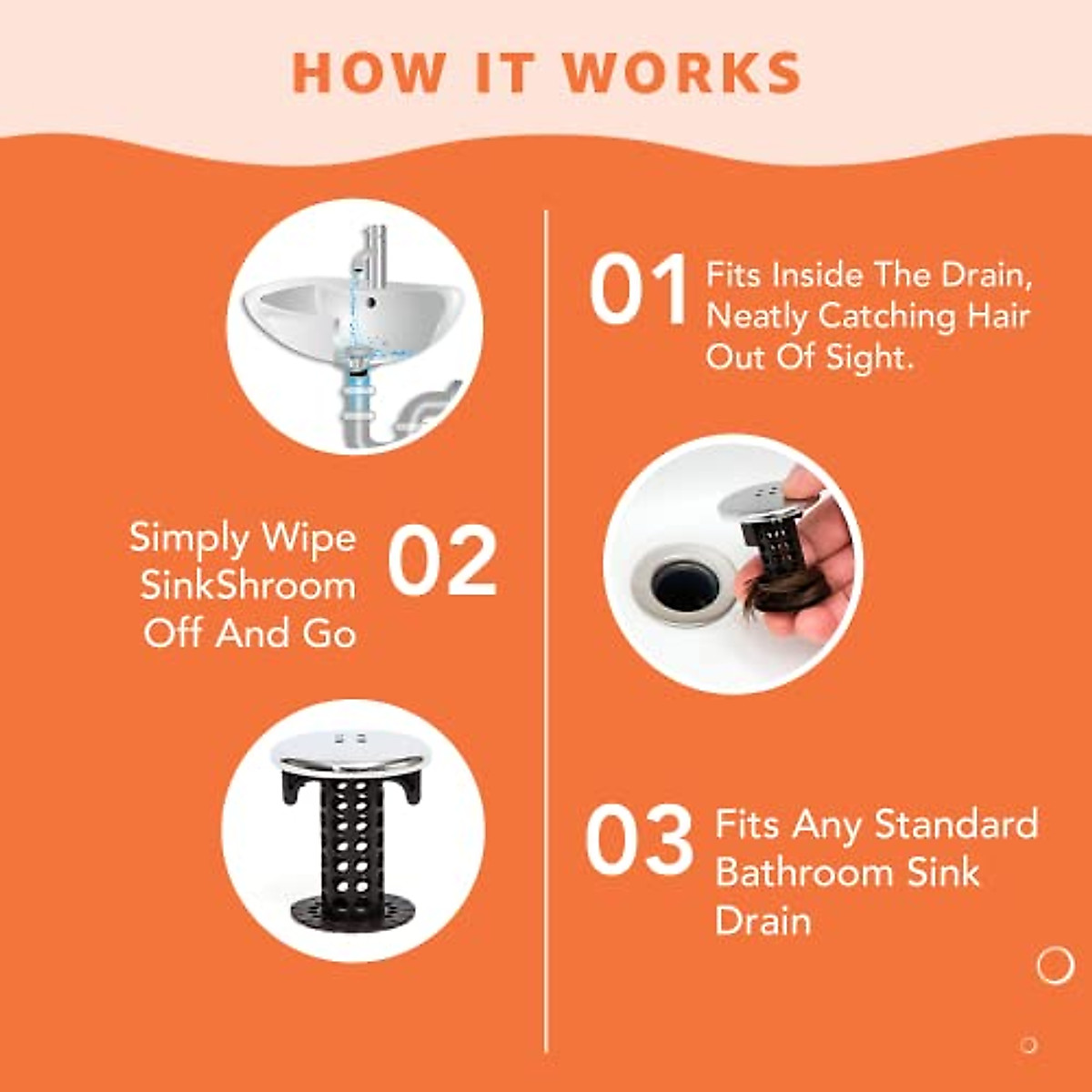 HOW IT WORKS

01 Fits Inside The Drain, Neatly Catching Hair Out Of Sight.

Simply Wipe SinkShroom Off And Go 02

03 Fits Any Standard Bathroom Sink Drain