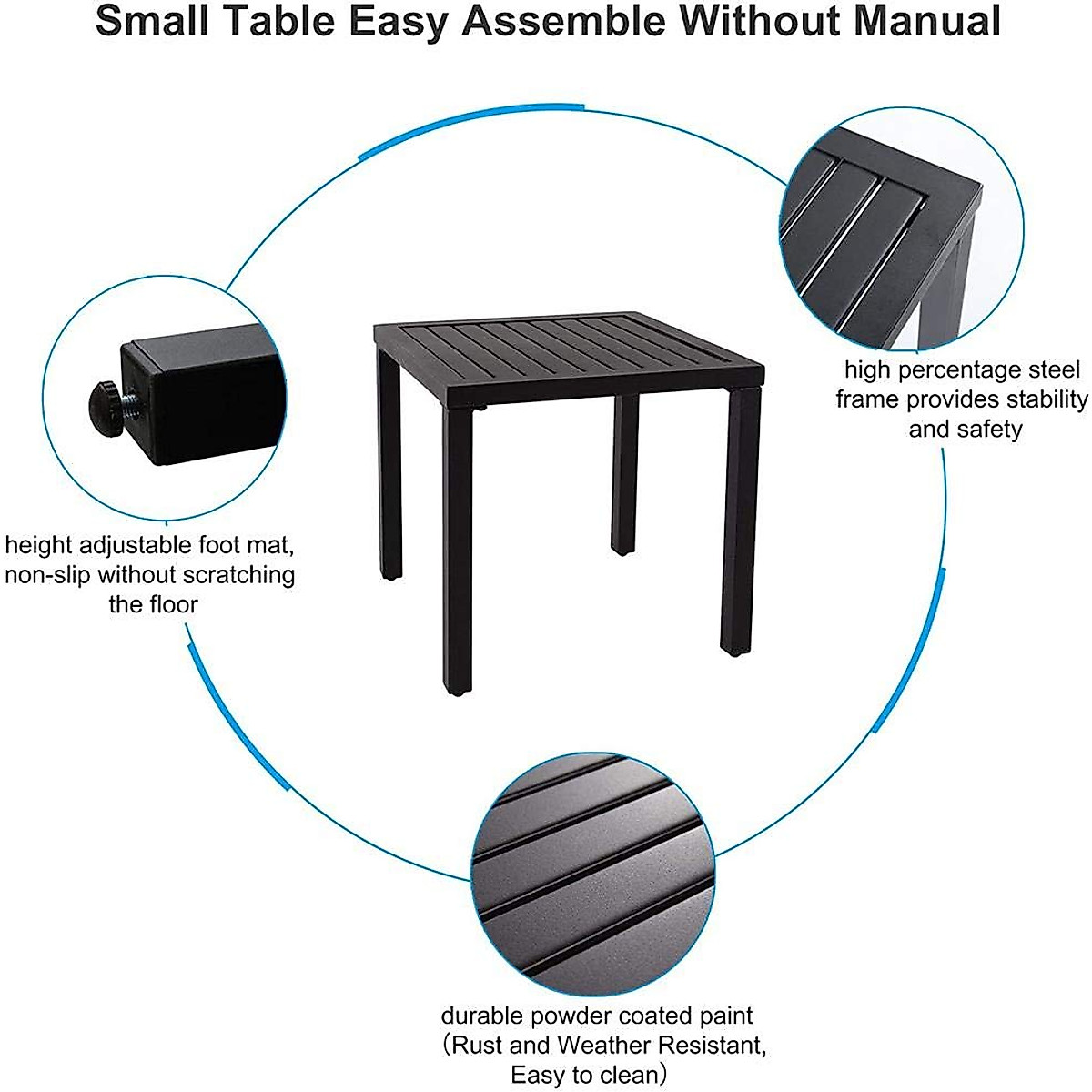 Small Table Easy Assemble Without Manual

high percentage steel frame provides stability and safety

height adjustable foot mat, non-slip without scratching the floor

durable powder coated paint (Rust and Weather Resistant, Easy to clean)