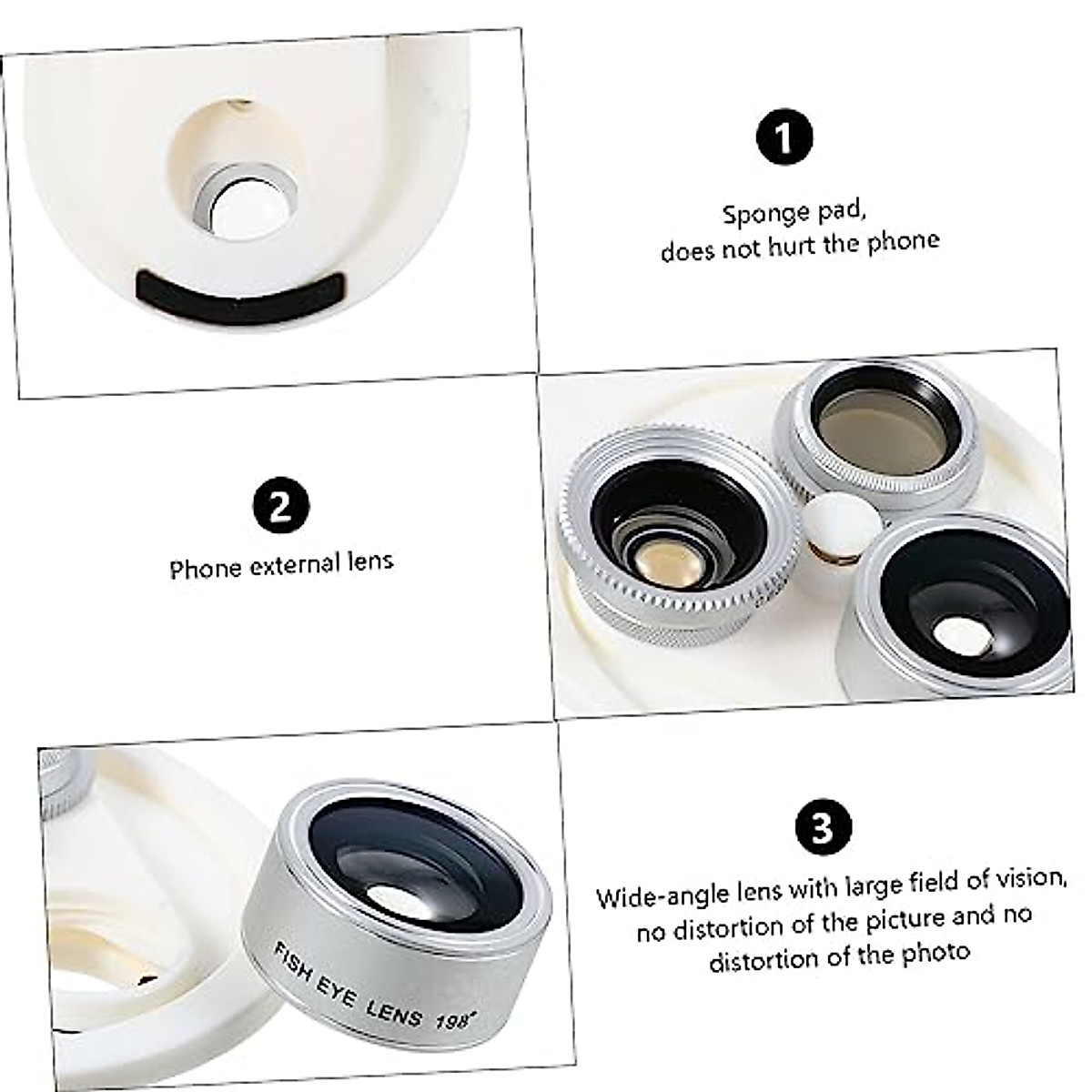 1

Sponge pad,
does not hurt the phone

2

Phone external lens

FISH EYE LENS 198°

3

Wide-angle lens with large field of vision, no distortion of the picture and no distortion of the photo