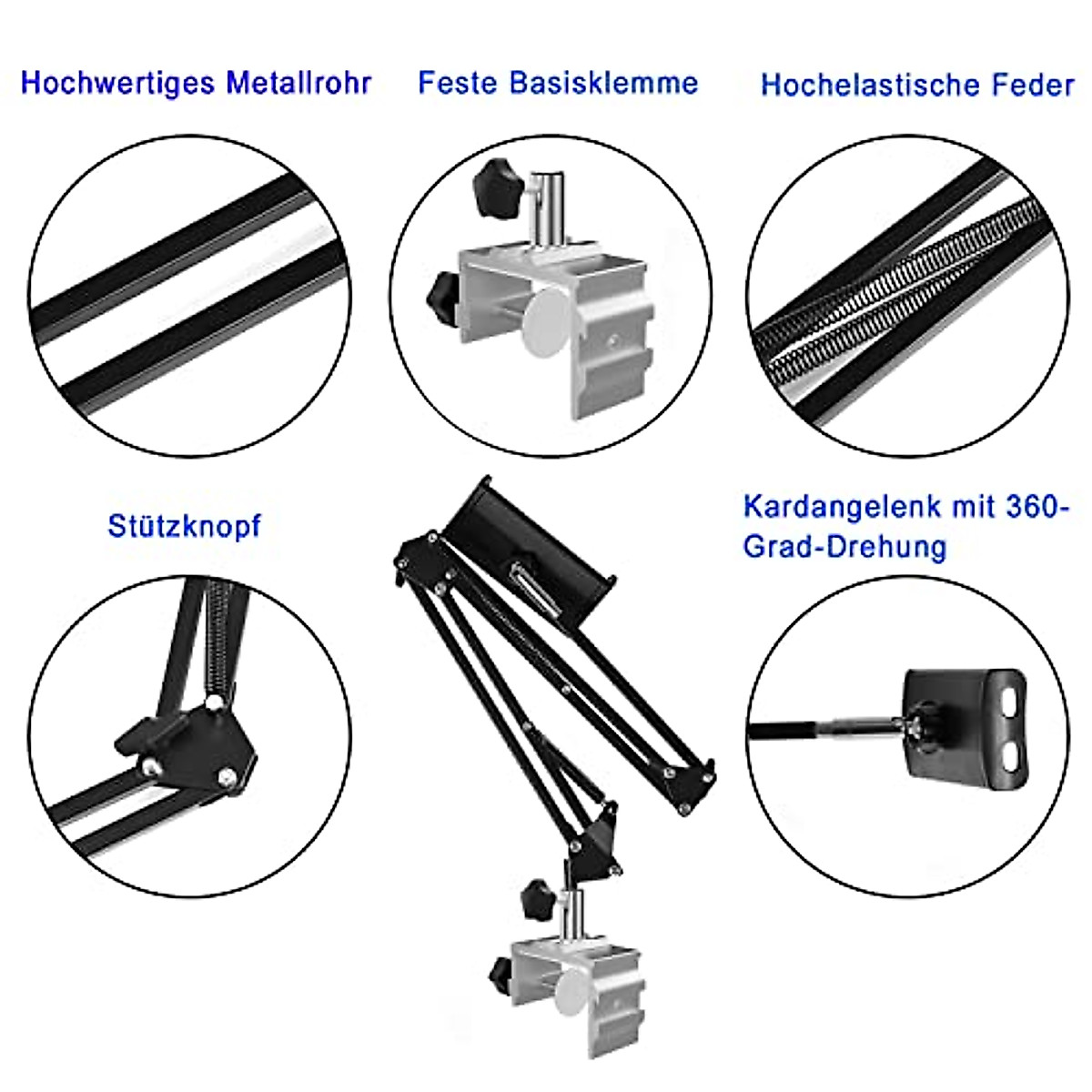 Hochwertiges Metallrohr

Feste Basisklemme

Hochelastische Feder

Stützknopf

Kardangelenk mit 360-Grad-Drehung