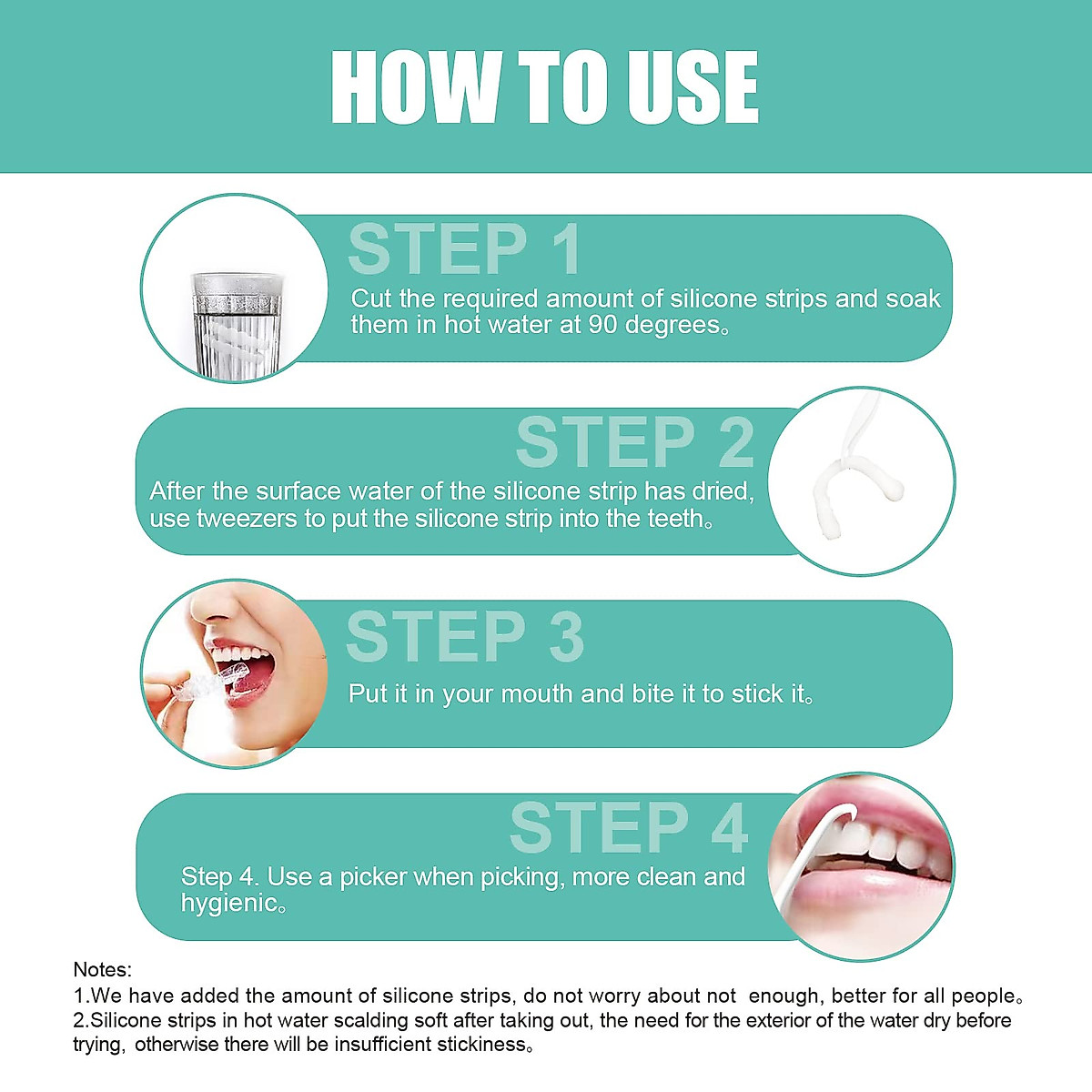 HOW TO USE

STEP 1
Cut the required amount of silicone strips and soak them in hot water at 90 degrees。

STEP 2
After the surface water of the silicone strip has dried, use tweezers to put the silicone strip into the teeth。

STEP 3
Put it in your mouth and bite it to stick it。

STEP 4
Step 4. Use a picker when picking, more clean and hygienic。

Notes:
1.We have added the amount of silicone strips, do not worry about not enough, better for all people。
2.Silicone strips in hot water scalding soft after taking out, the need for the exterior of the water dry before trying, otherwise there will be insufficient stickiness。