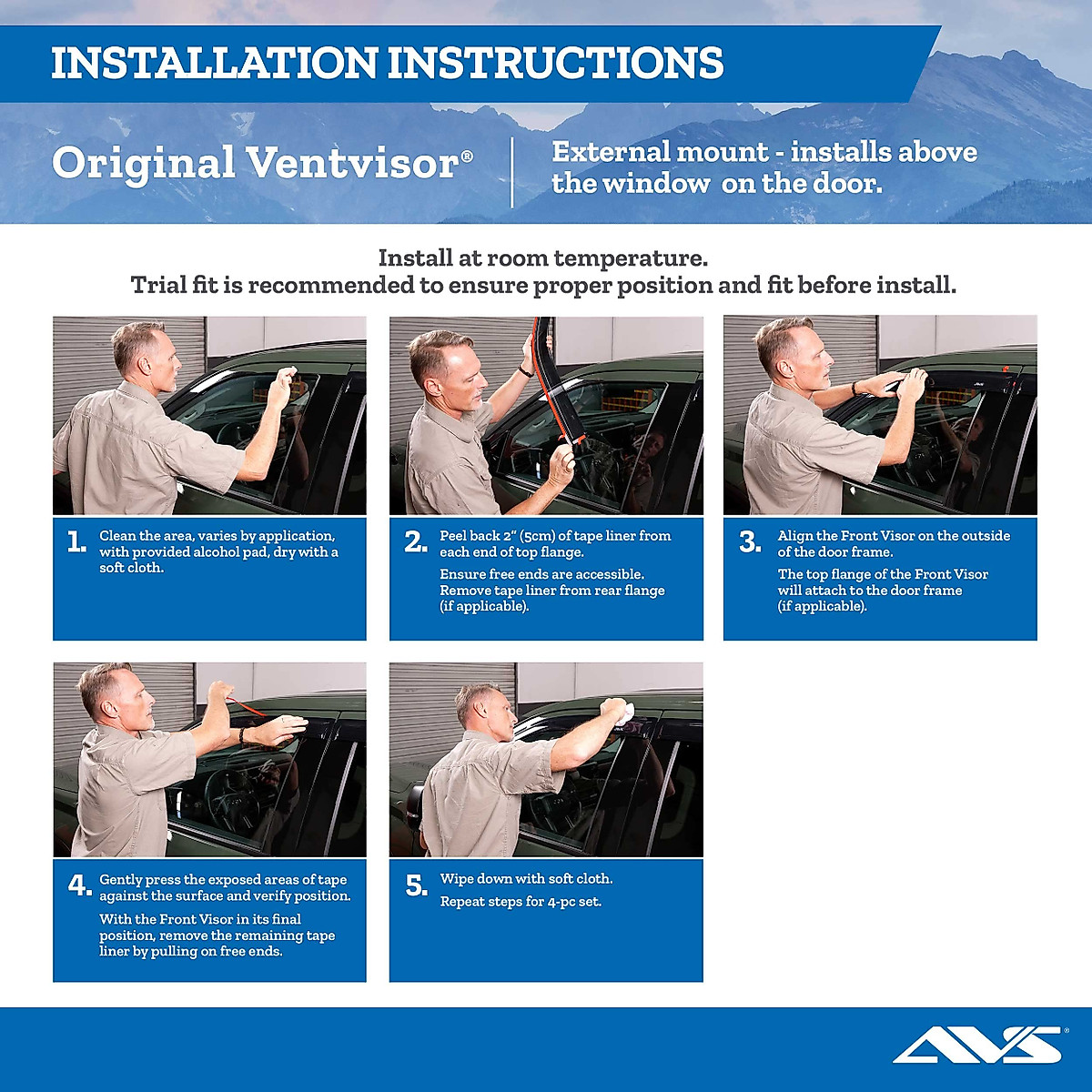 INSTALLATION INSTRUCTIONS

Original Ventvisor®

External mount - installs above the window on the door.

Install at room temperature.
Trial fit is recommended to ensure proper position and fit before install.

1. Clean the area, varies by application, with provided alcohol pad, dry with a soft cloth.

2. Peel back 2" (5cm) of tape liner from each end of top flange.

Ensure free ends are accessible. Remove tape liner from rear flange (if applicable).

3. Align the Front Visor on the outside of the door frame.

The top flange of the Front Visor will attach to the door frame (if applicable).

4. Gently press the exposed areas of tape against the surface and verify position.

With the Front Visor in its final position, remove the remaining tape liner by pulling on free ends.

5. Wipe down with soft cloth.

Repeat steps for 4-pc set.

AVS®