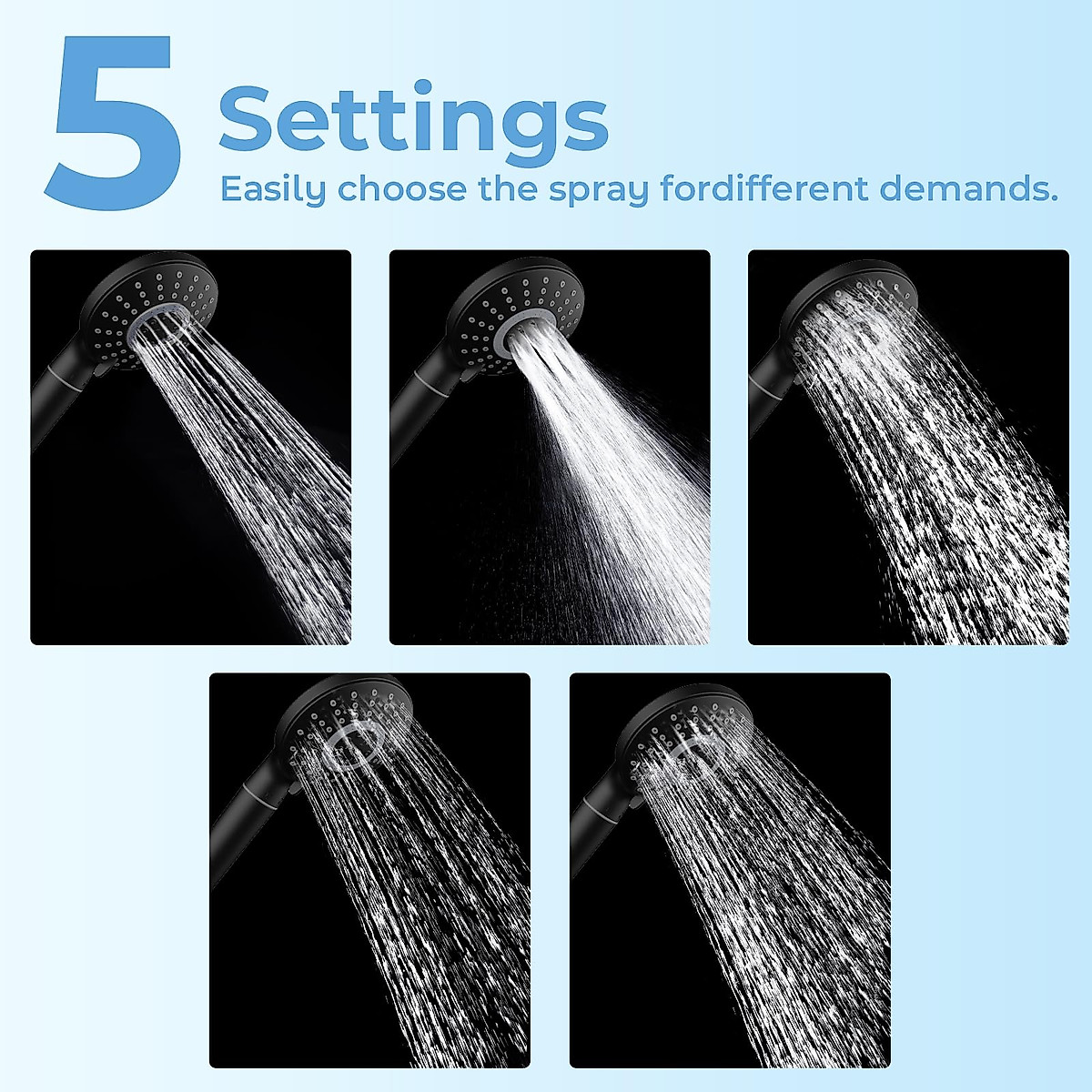 5 Settings

Easily choose the spray fordifferent demands.