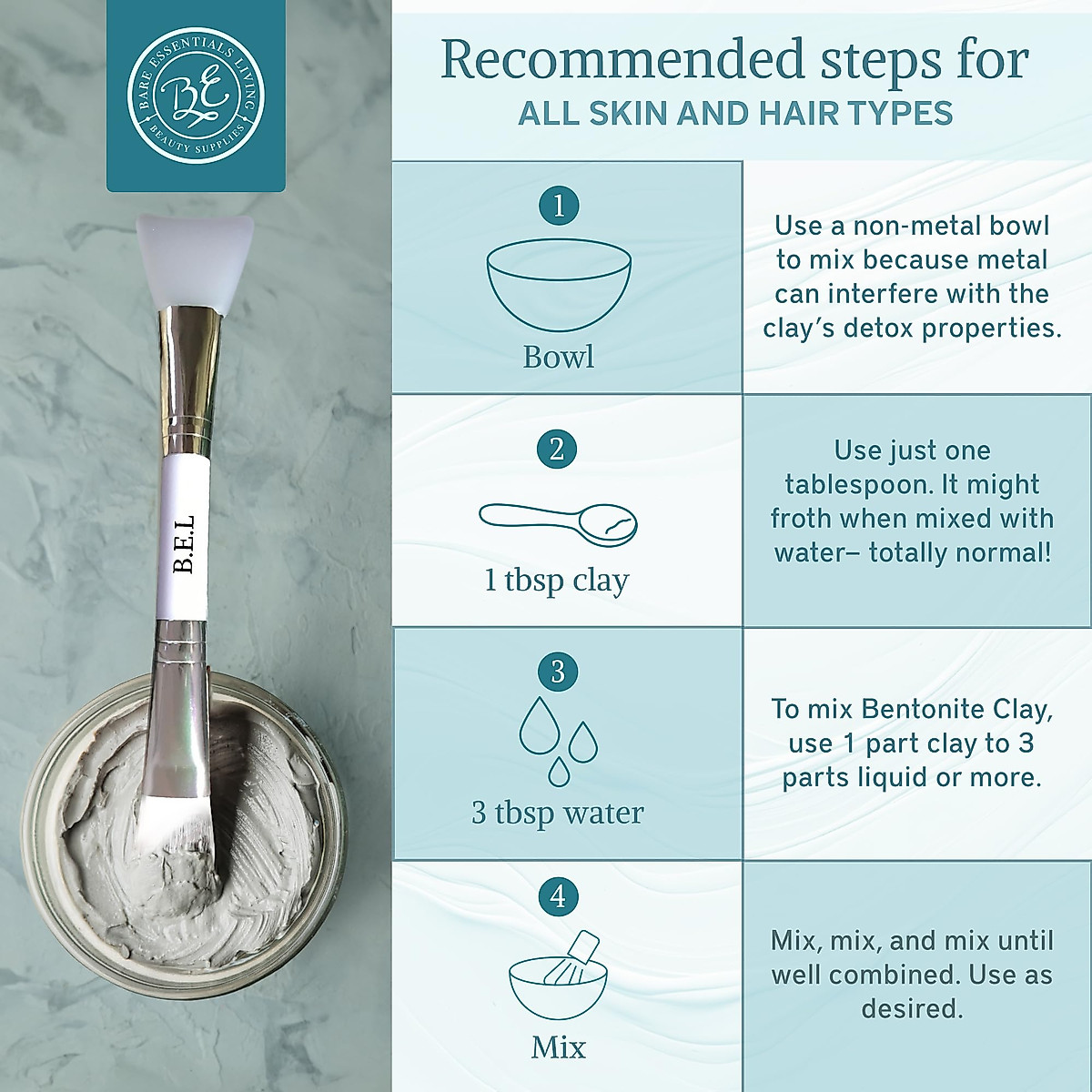 BARE ESSENTIALS LIVING
BE
BEAUTY SUPPLIES

B.E.L

Recommended steps for
ALL SKIN AND HAIR TYPES

1
Bowl

Use a non-metal bowl to mix because metal can interfere with the clay's detox properties.

2
1 tbsp clay

Use just one tablespoon. It might froth when mixed with water– totally normal!

3
3 tbsp water

To mix Bentonite Clay, use 1 part clay to 3 parts liquid or more.

4
Mix

Mix, mix, and mix until well combined. Use as desired.