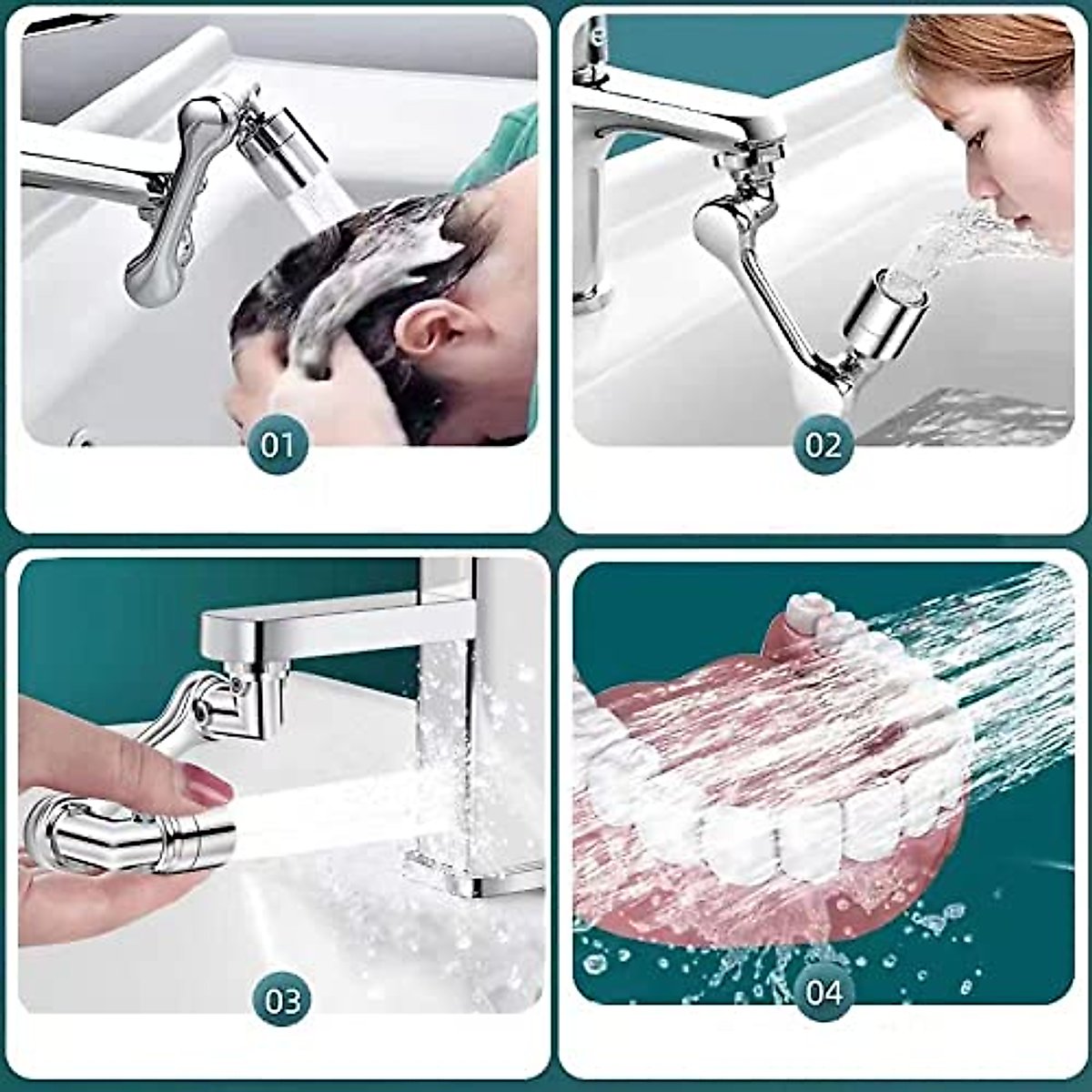 01

02

03

04