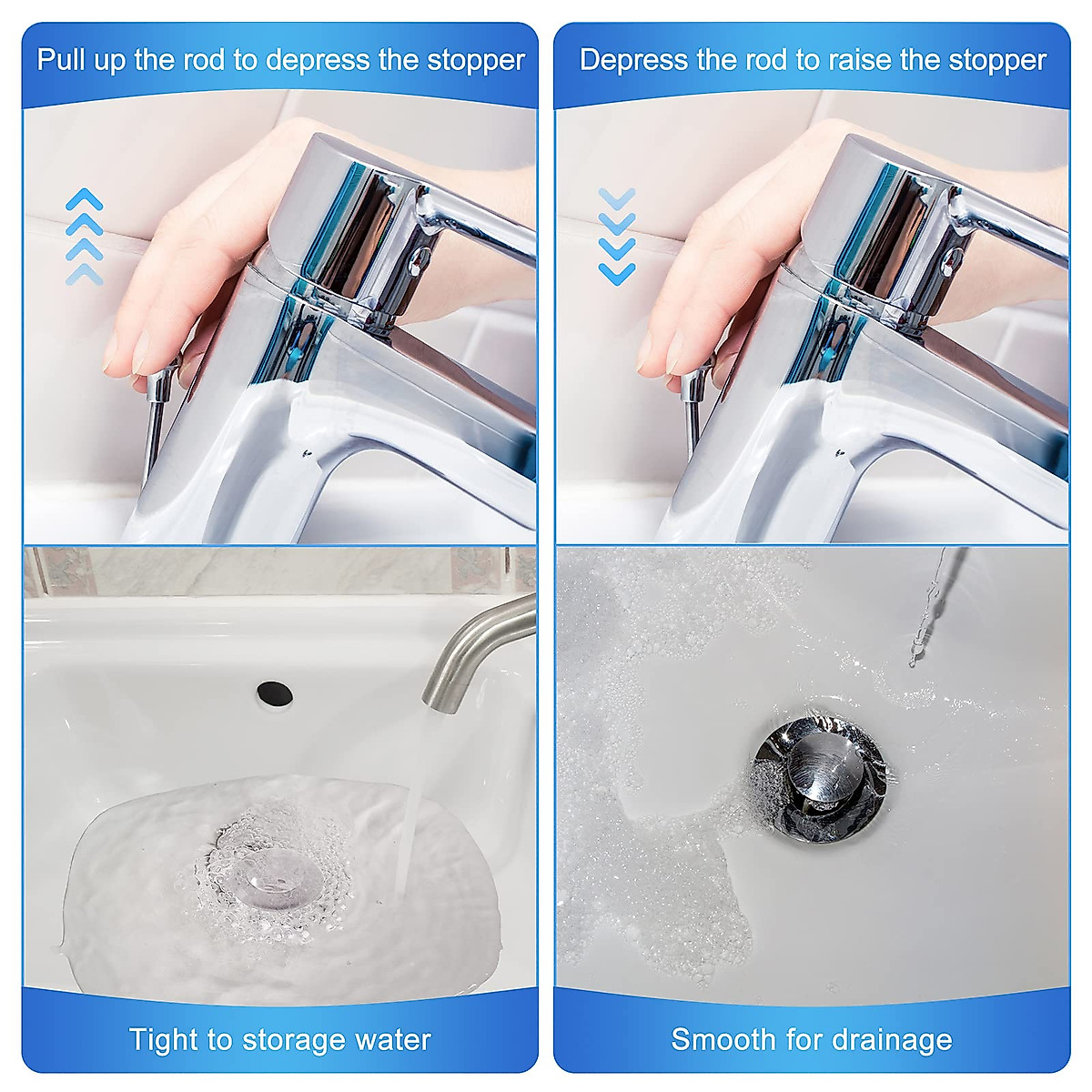 Pull up the rod to depress the stopper

Tight to storage water

Depress the rod to raise the stopper

Smooth for drainage