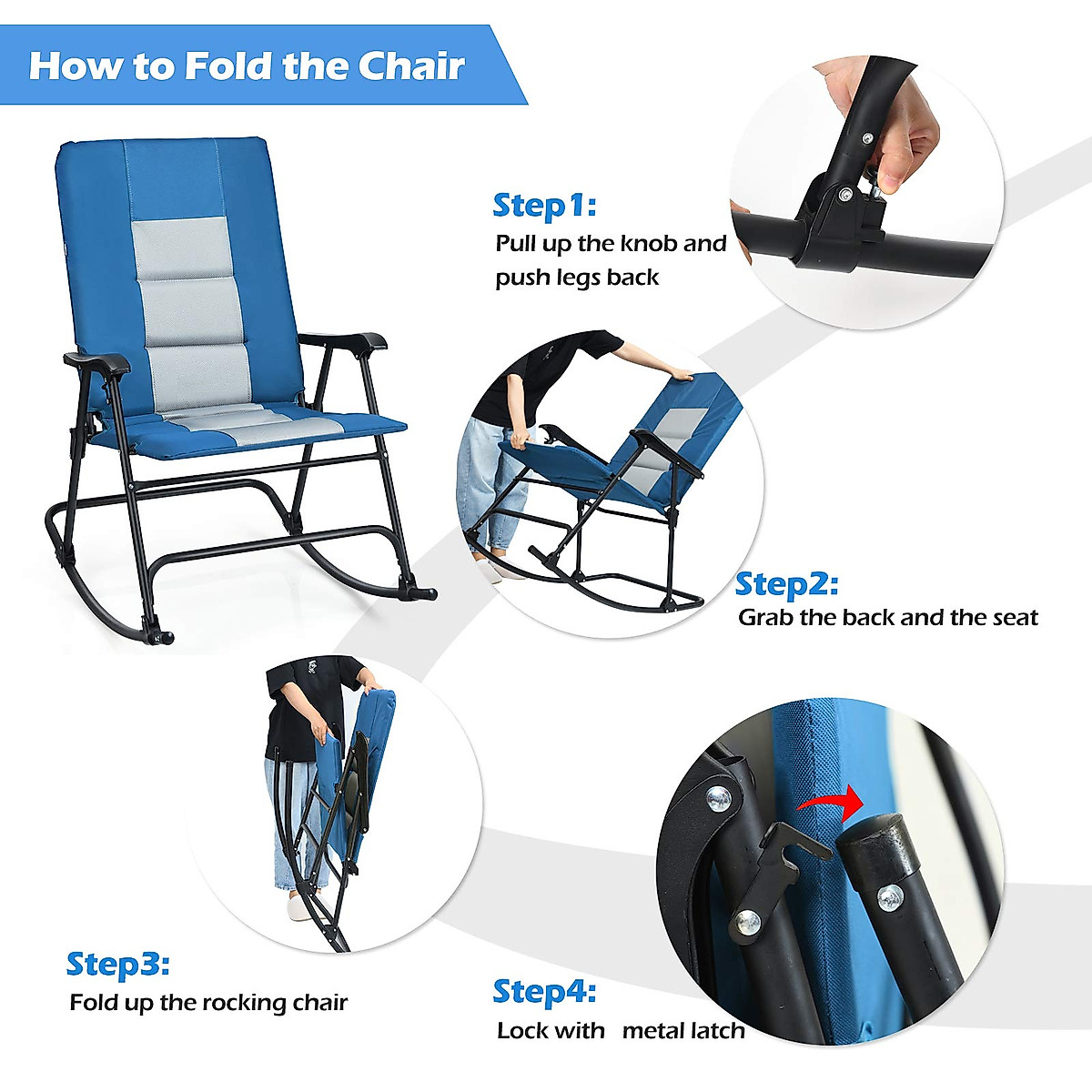 How to Fold the Chair

Step1:
Pull up the knob and push legs back

Step2:
Grab the back and the seat

Step3:
Fold up the rocking chair

Step4:
Lock with metal latch