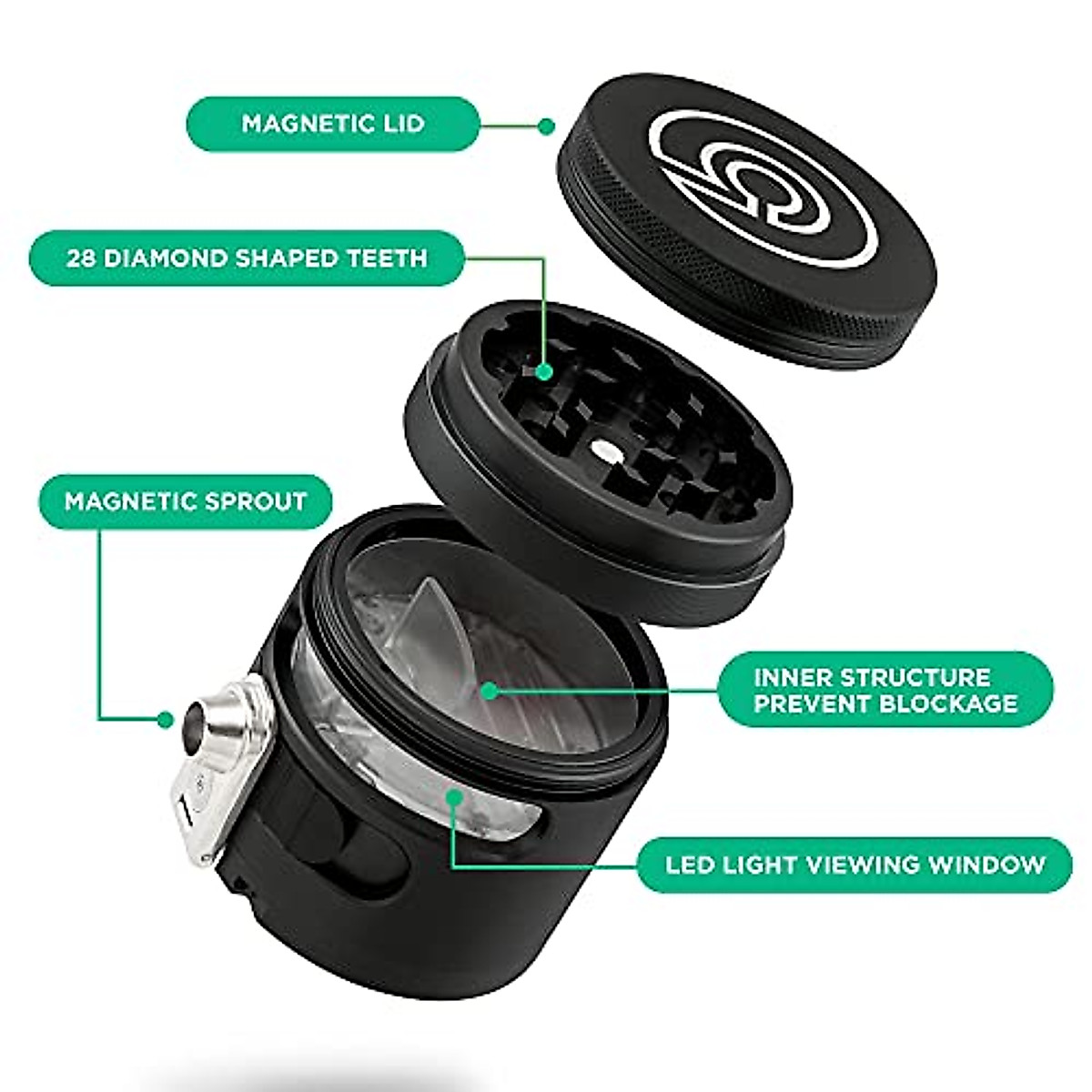 MAGNETIC LID

28 DIAMOND SHAPED TEETH

MAGNETIC SPROUT

INNER STRUCTURE PREVENT BLOCKAGE

LED LIGHT VIEWING WINDOW