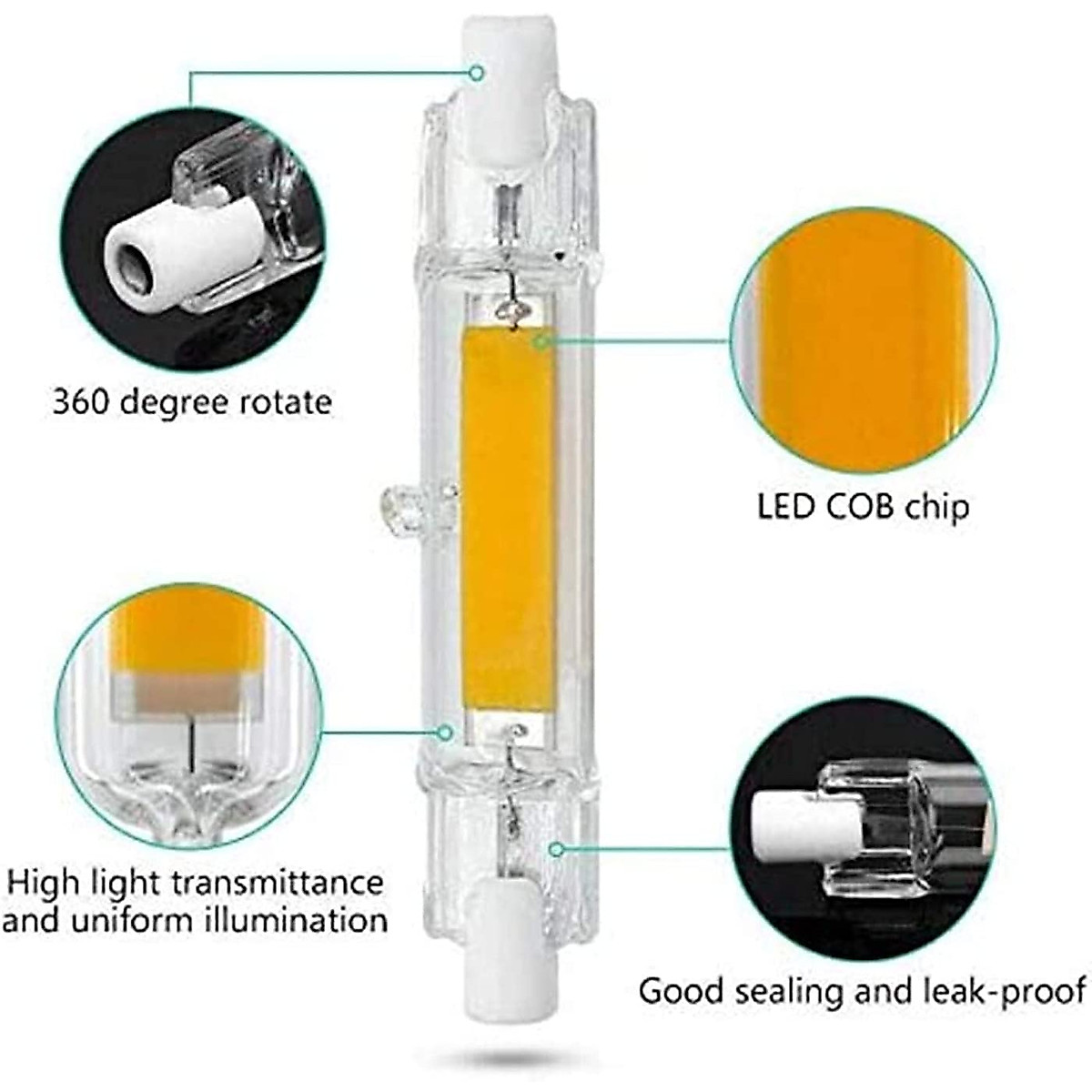 360 degree rotate

LED COB chip

High light transmittance and uniform illumination

Good sealing and leak-proof