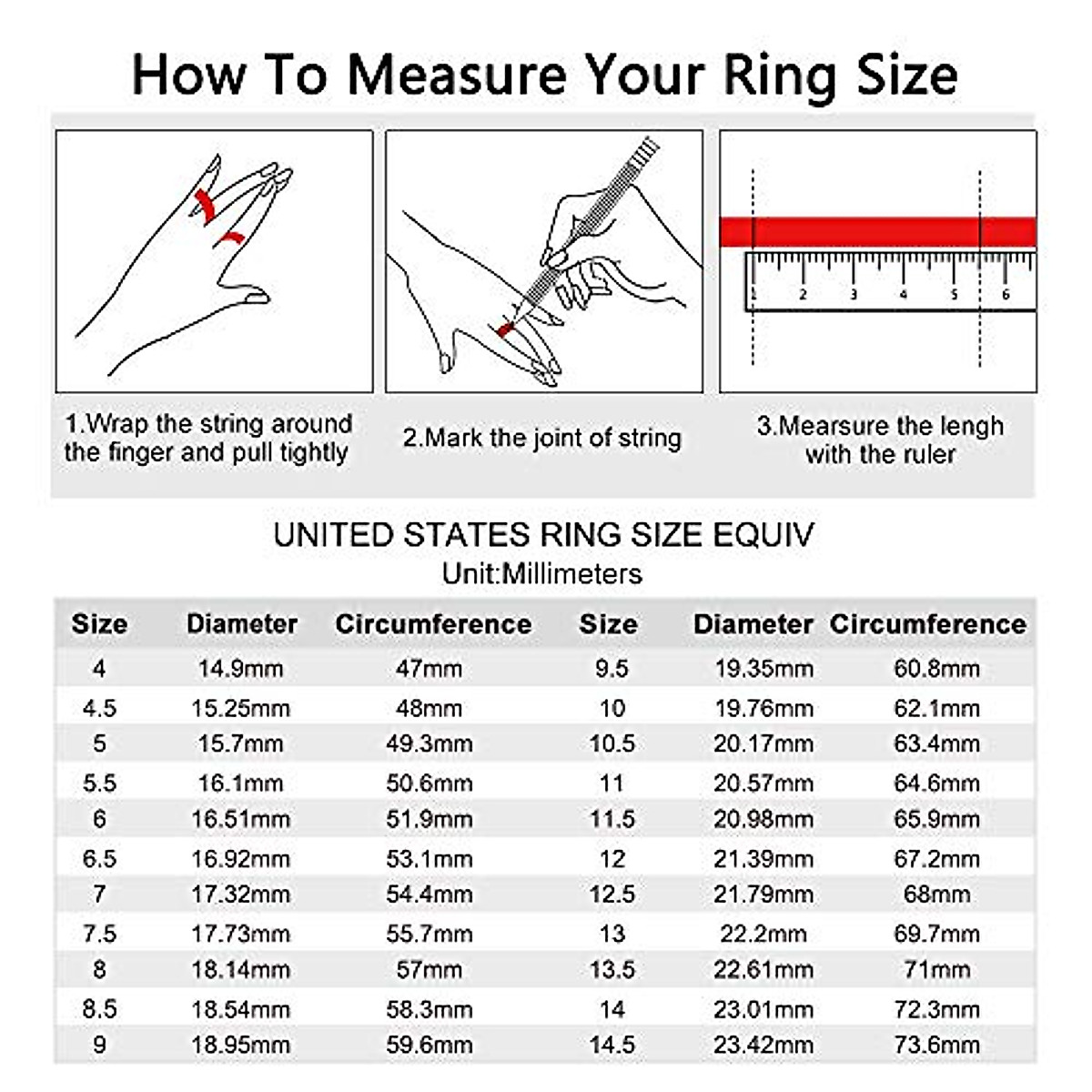 How To Measure Your Ring Size

1 2 3 4 5 6

1.Wrap the string around the finger and pull tightly

2.Mark the joint of string

3.Mearsure the lengh with the ruler

UNITED STATES RING SIZE EQUIV
Unit:Millimeters

| Size | Diameter | Circumference | Size | Diameter | Circumference |
|---|---|---|---|---|---|
| 4 | 14.9mm | 47mm | 9.5 | 19.35mm | 60.8mm |
| 4.5 | 15.25mm | 48mm | 10 | 19.76mm | 62.1mm |
| 5 | 15.7mm | 49.3mm | 10.5 | 20.17mm | 63.4mm |
| 5.5 | 16.1mm | 50.6mm | 11 | 20.57mm | 64.6mm |
| 6 | 16.51mm | 51.9mm | 11.5 | 20.98mm | 65.9mm |
| 6.5 | 16.92mm | 53.1mm | 12 | 21.39mm | 67.2mm |
| 7 | 17.32mm | 54.4mm | 12.5 | 21.79mm | 68mm |
| 7.5 | 17.73mm | 55.7mm | 13 | 22.2mm | 69.7mm |
| 8 | 18.14mm | 57mm | 13.5 | 22.61mm | 71mm |
| 8.5 | 18.54mm | 58.3mm | 14 | 23.01mm | 72.3mm |
| 9 | 18.95mm | 59.6mm | 14.5 | 23.42mm | 73.6mm |