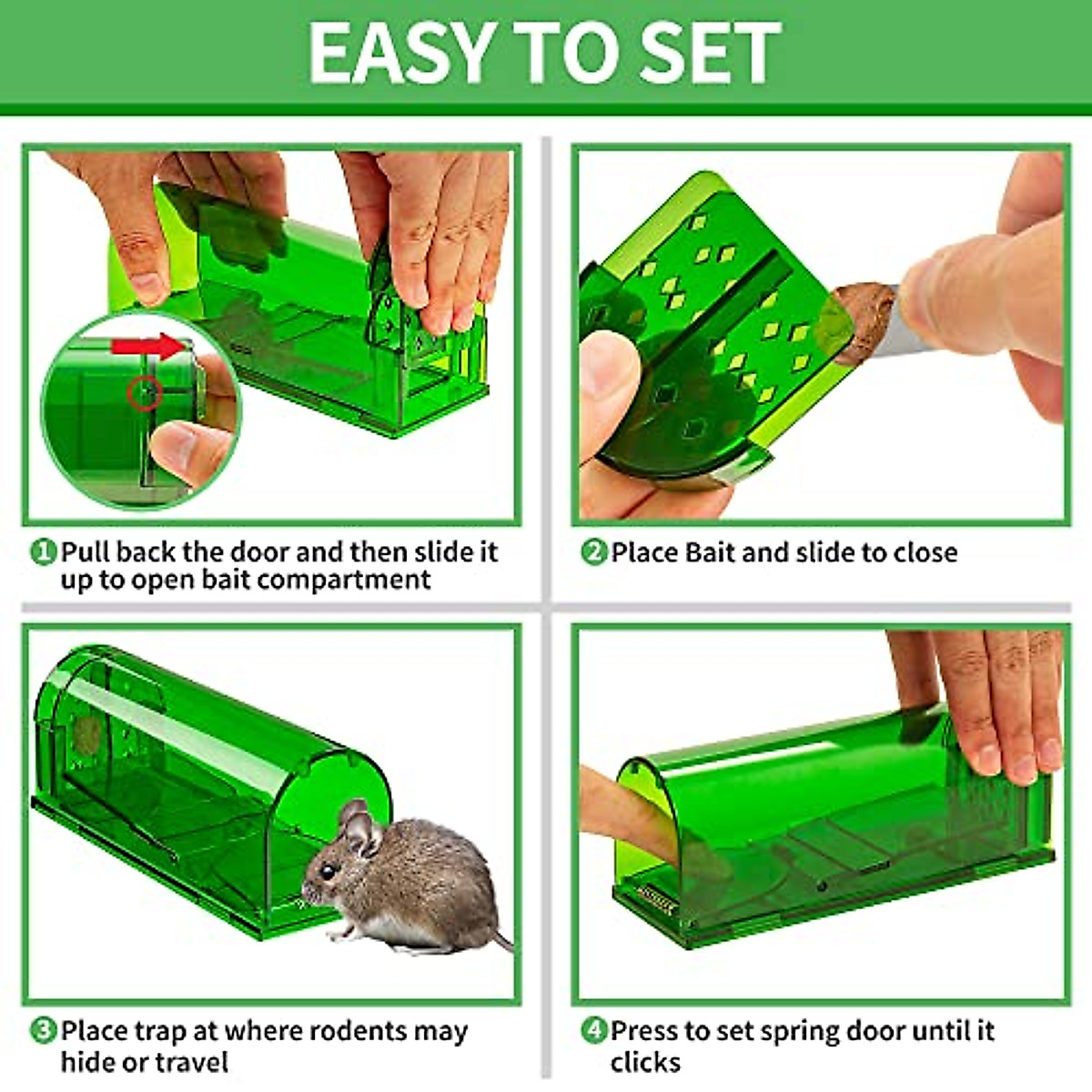 EASY TO SET

1 Pull back the door and then slide it up to open bait compartment

2 Place Bait and slide to close

3 Place trap at where rodents may hide or travel

4 Press to set spring door until it clicks