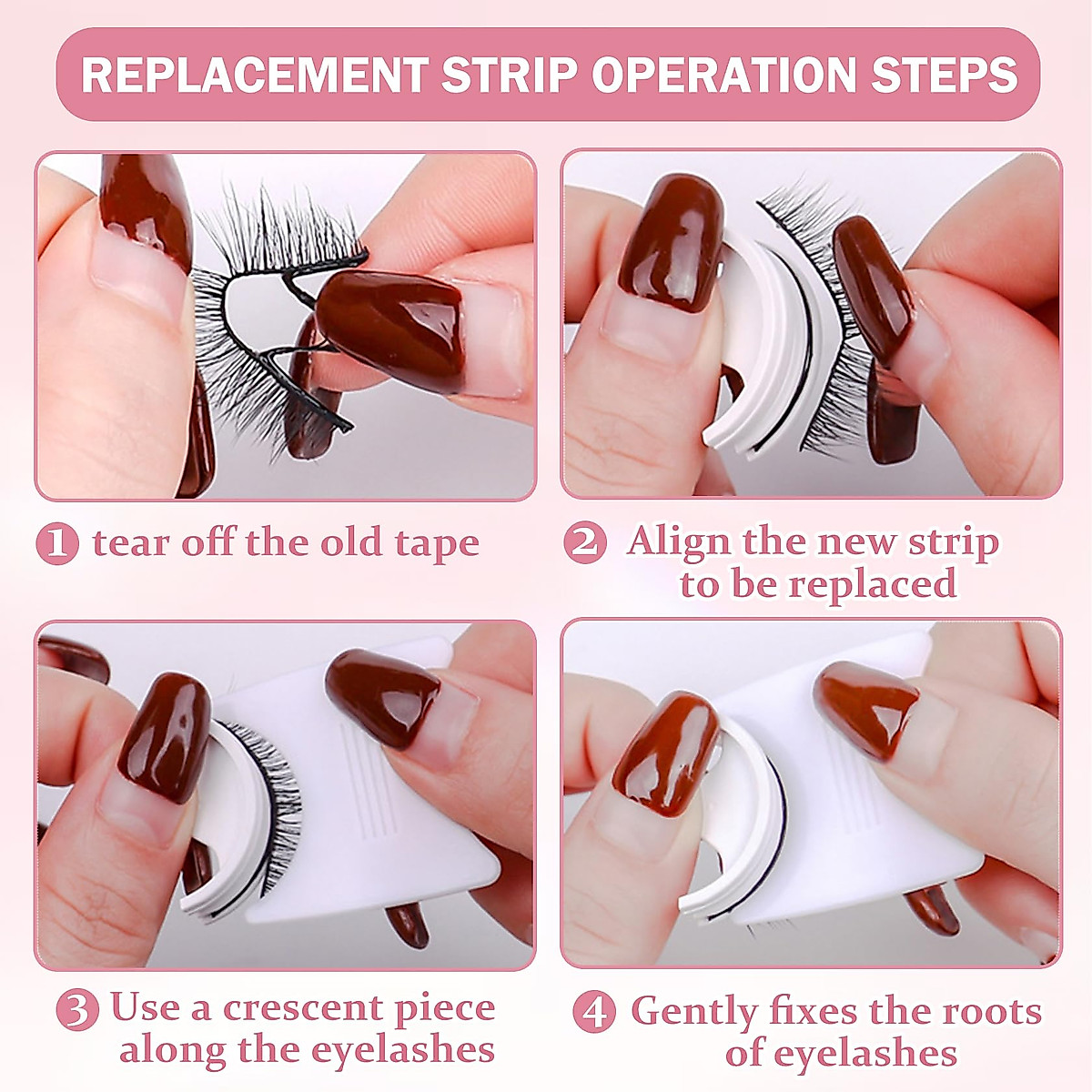 REPLACEMENT STRIP OPERATION STEPS

1 tear off the old tape

2 Align the new strip to be replaced

3 Use a crescent piece along the eyelashes

4 Gently fixes the roots of eyelashes