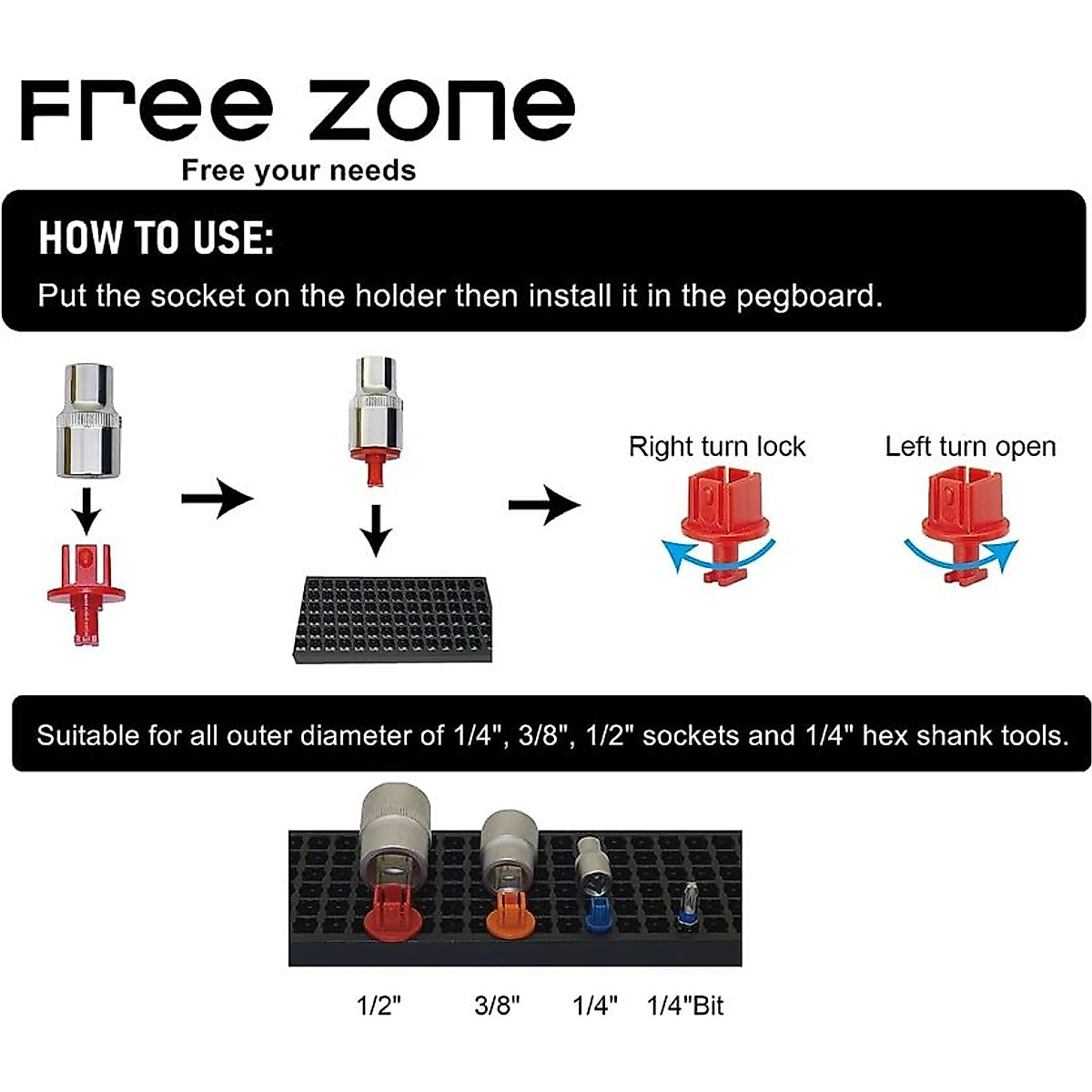 Free zone
Free your needs

HOW TO USE:
Put the socket on the holder then install it in the pegboard.

Right turn lock

Left turn open

Suitable for all outer diameter of 1/4", 3/8", 1/2" sockets and 1/4" hex shank tools.

1/2"

3/8"

1/4"

1/4"Bit