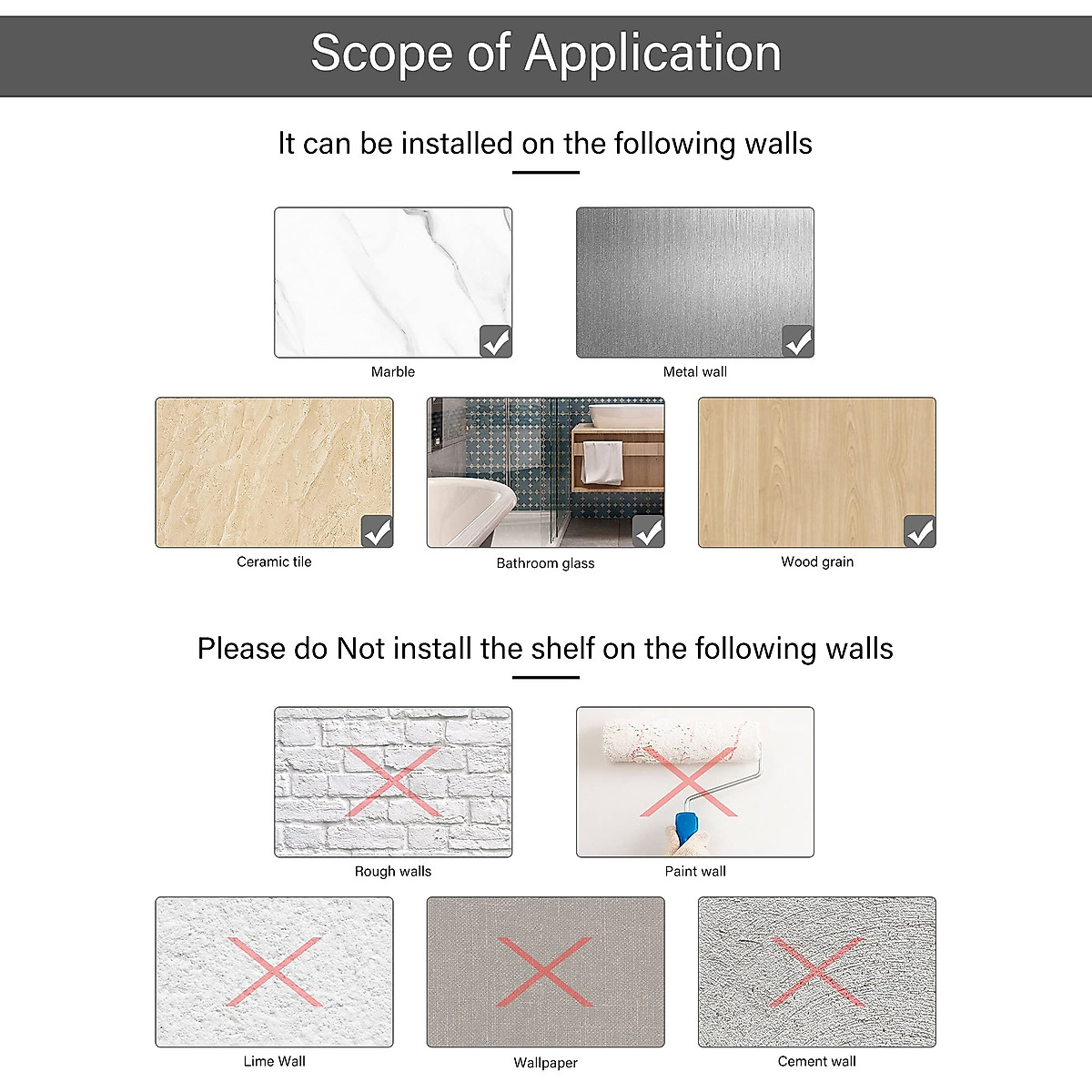 Scope of Application

It can be installed on the following walls

Marble

Metal wall

Ceramic tile

Bathroom glass

Wood grain

Please do Not install the shelf on the following walls

Rough walls

Paint wall

Lime Wall

Wallpaper

Cement wall