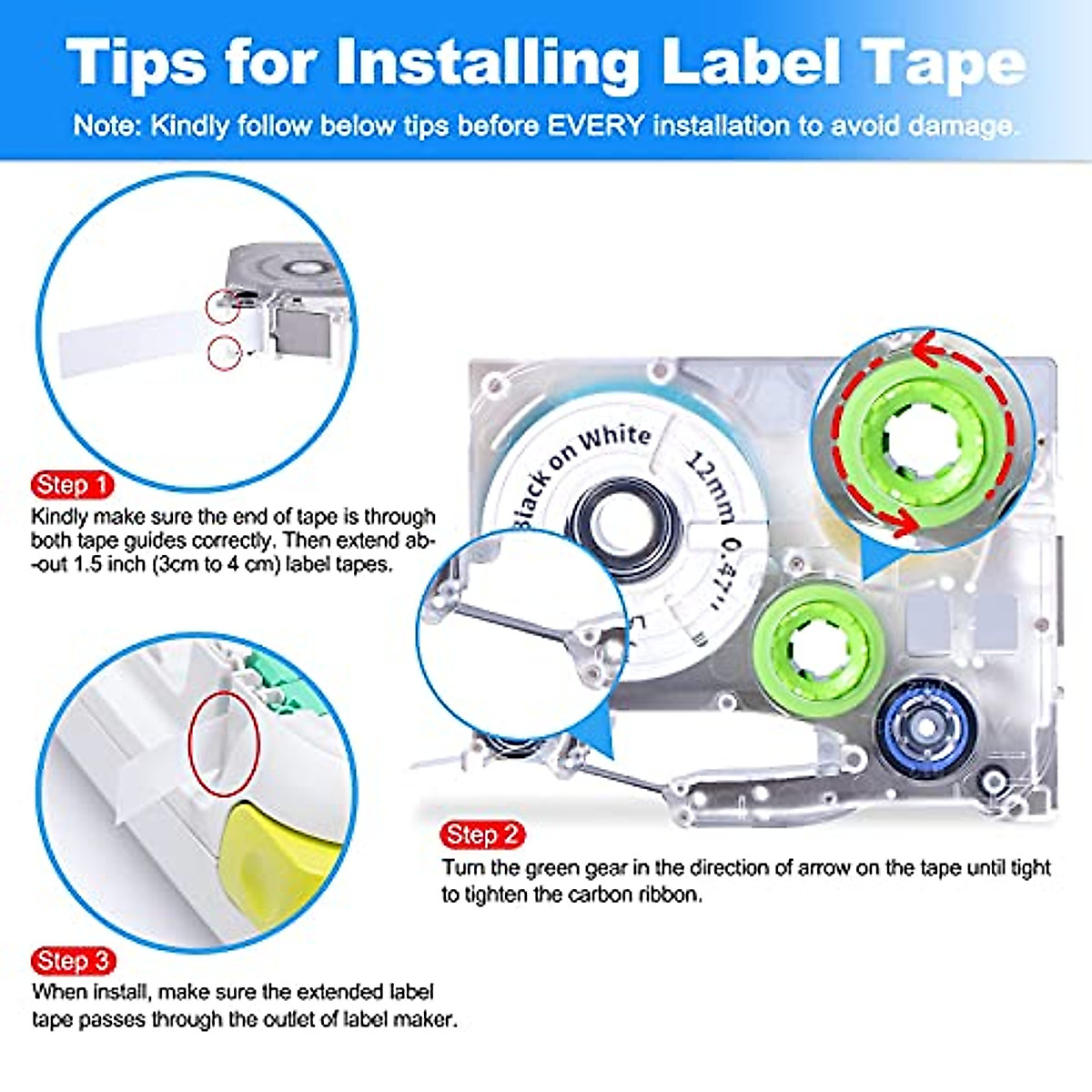 Tips for Installing Label Tape

Note: Kindly follow below tips before EVERY installation to avoid damage.

Step 1
Kindly make sure the end of tape is through both tape guides correctly. Then extend about 1.5 inch (3cm to 4 cm) label tapes.

Black on White
12mm 0.47''

Step 2
Turn the green gear in the direction of arrow on the tape until tight to tighten the carbon ribbon.

Step 3
When install, make sure the extended label tape passes through the outlet of label maker.