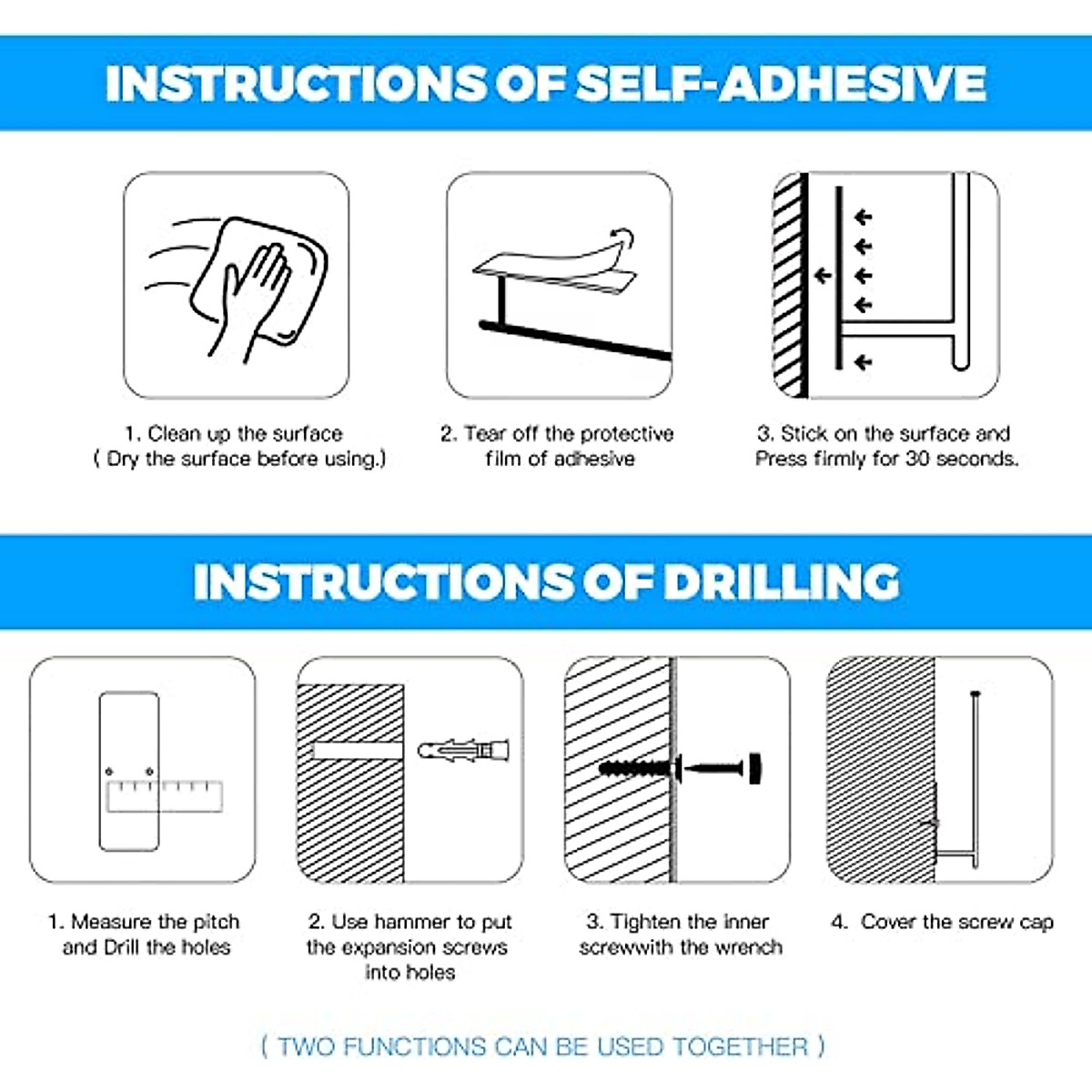 INSTRUCTIONS OF SELF-ADHESIVE

1. Clean up the surface
( Dry the surface before using.)

2. Tear off the protective film of adhesive

3. Stick on the surface and Press firmly for 30 seconds.

INSTRUCTIONS OF DRILLING

1. Measure the pitch and Drill the holes

2. Use hammer to put the expansion screws into holes

3. Tighten the inner screwwith the wrench

4. Cover the screw cap

( TWO FUNCTIONS CAN BE USED TOGETHER )