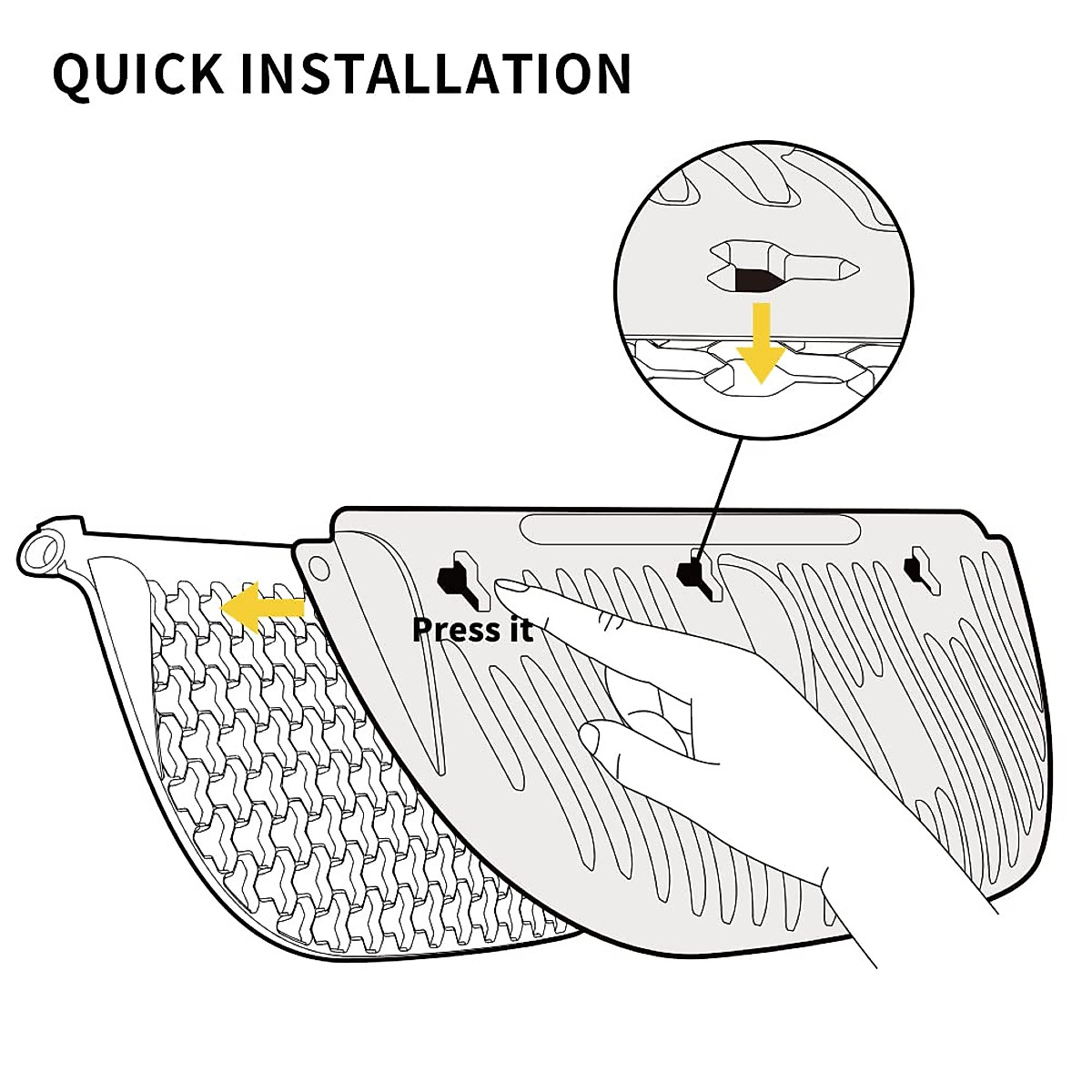 QUICK INSTALLATION

Press it